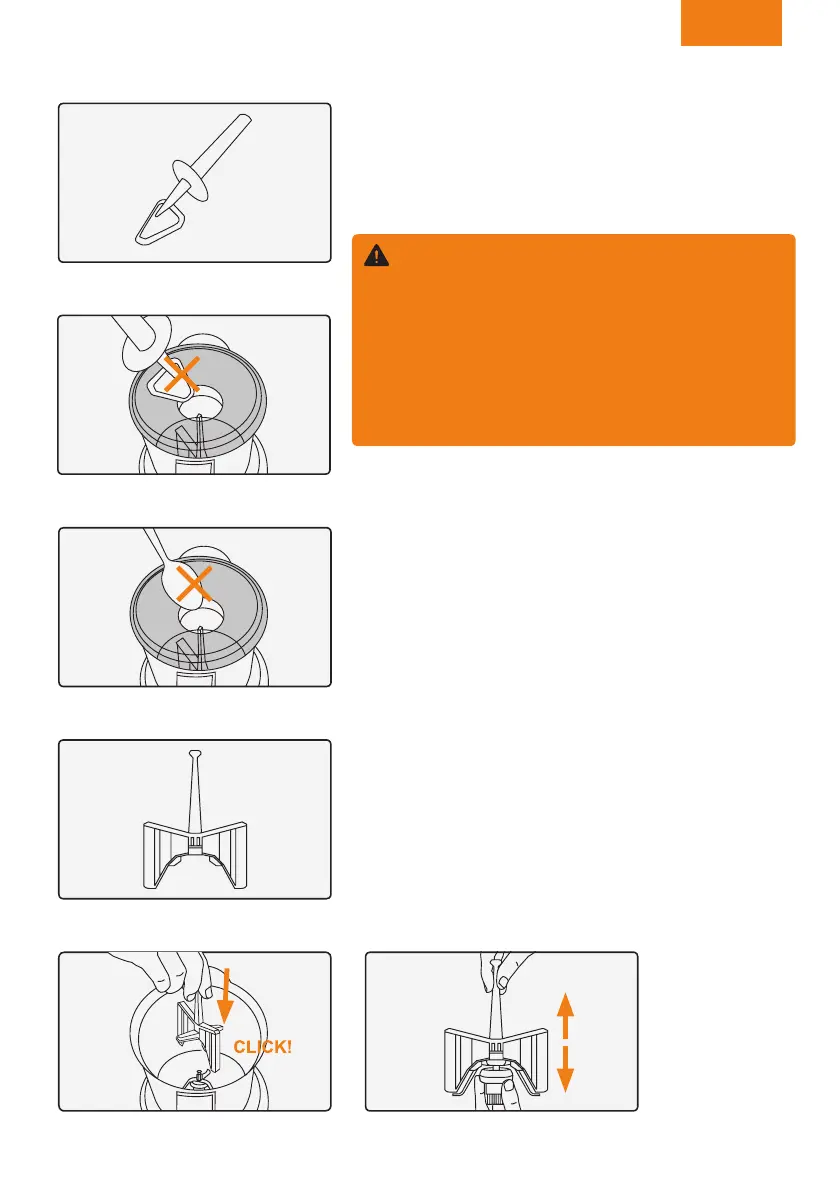 CLICK!