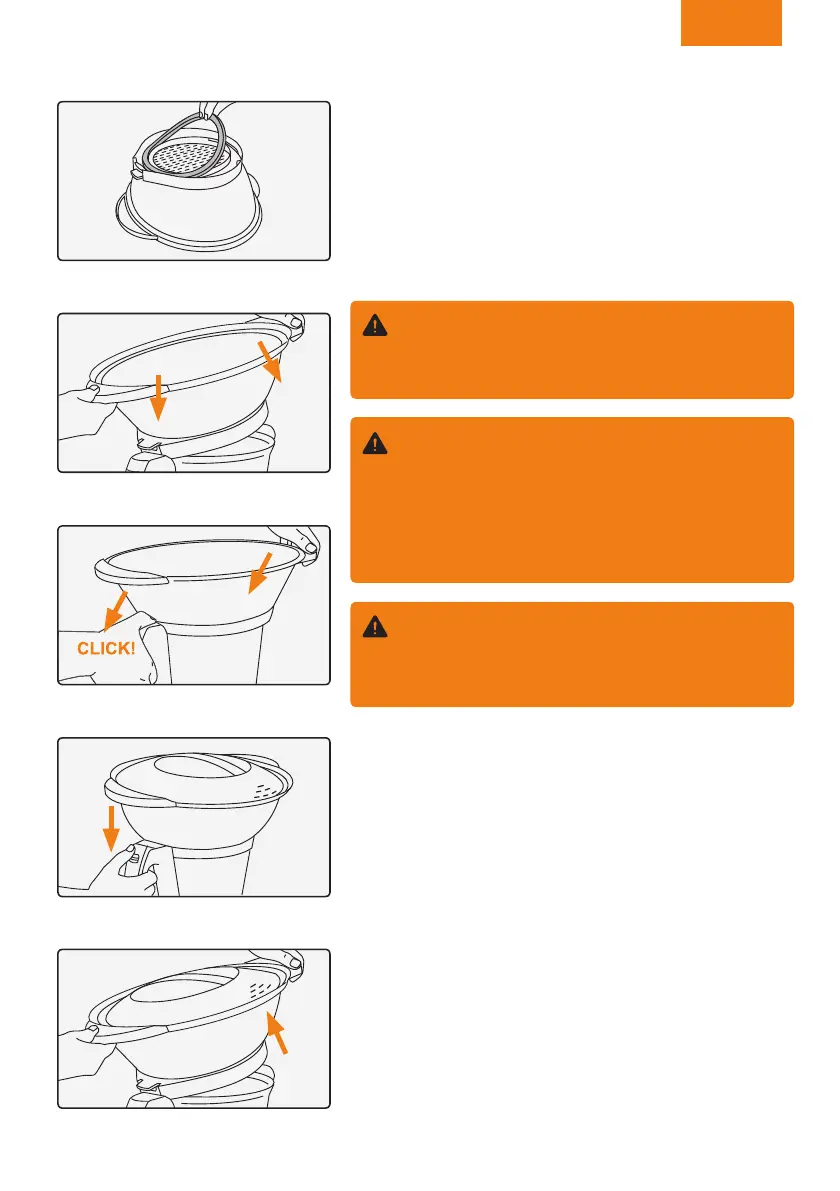 CLICK!