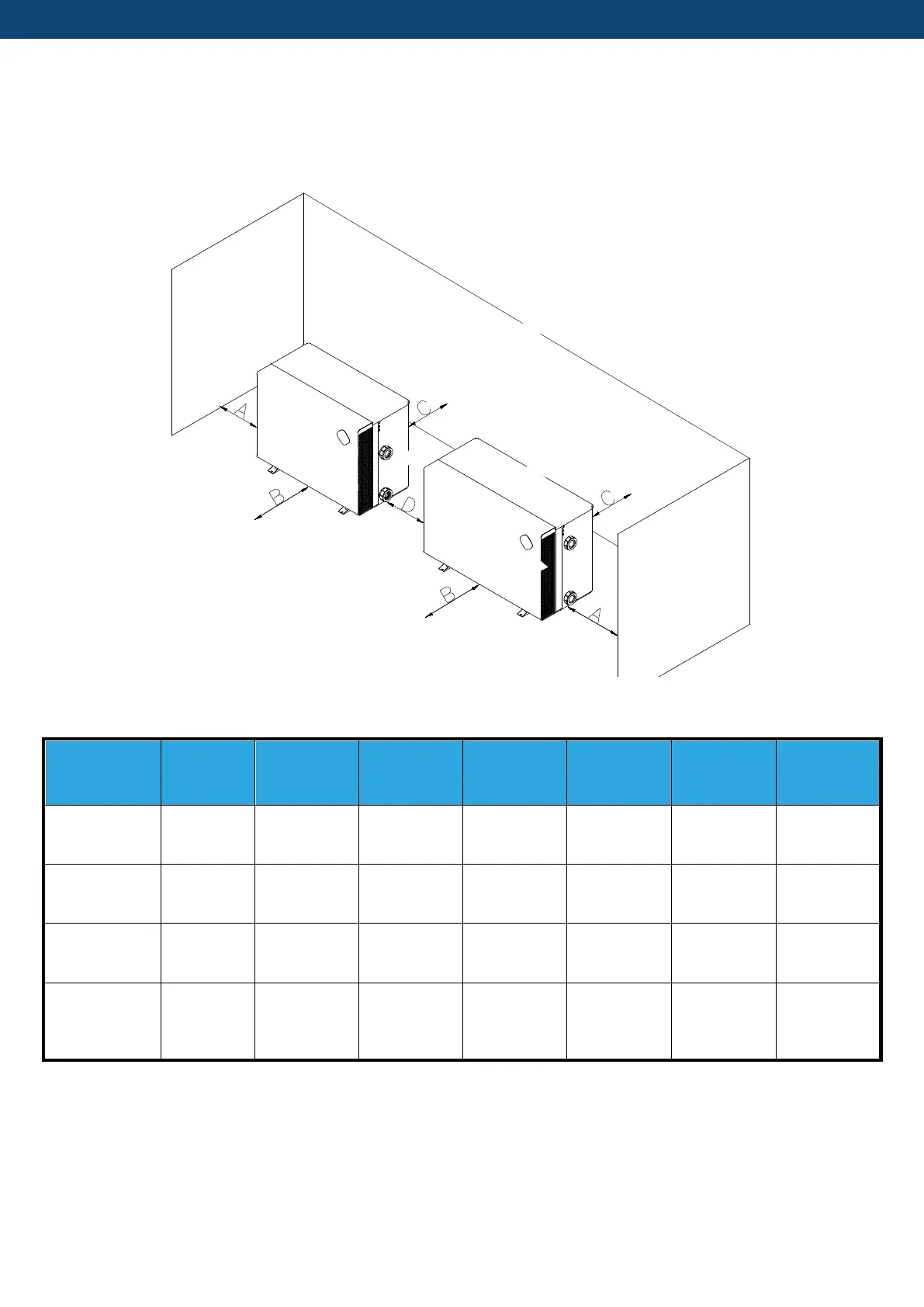 A

C

B

D

C

B

A