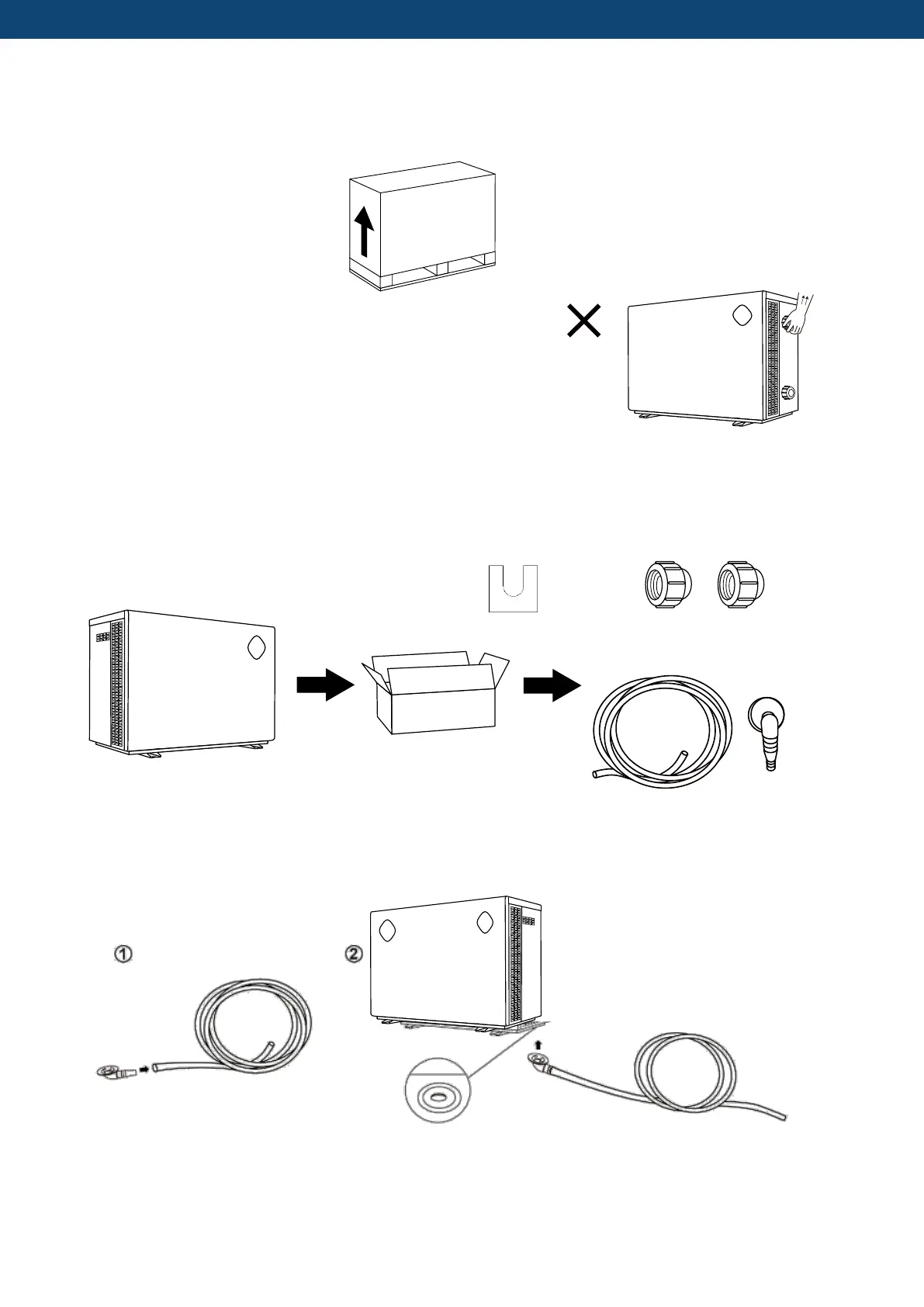 ①

②