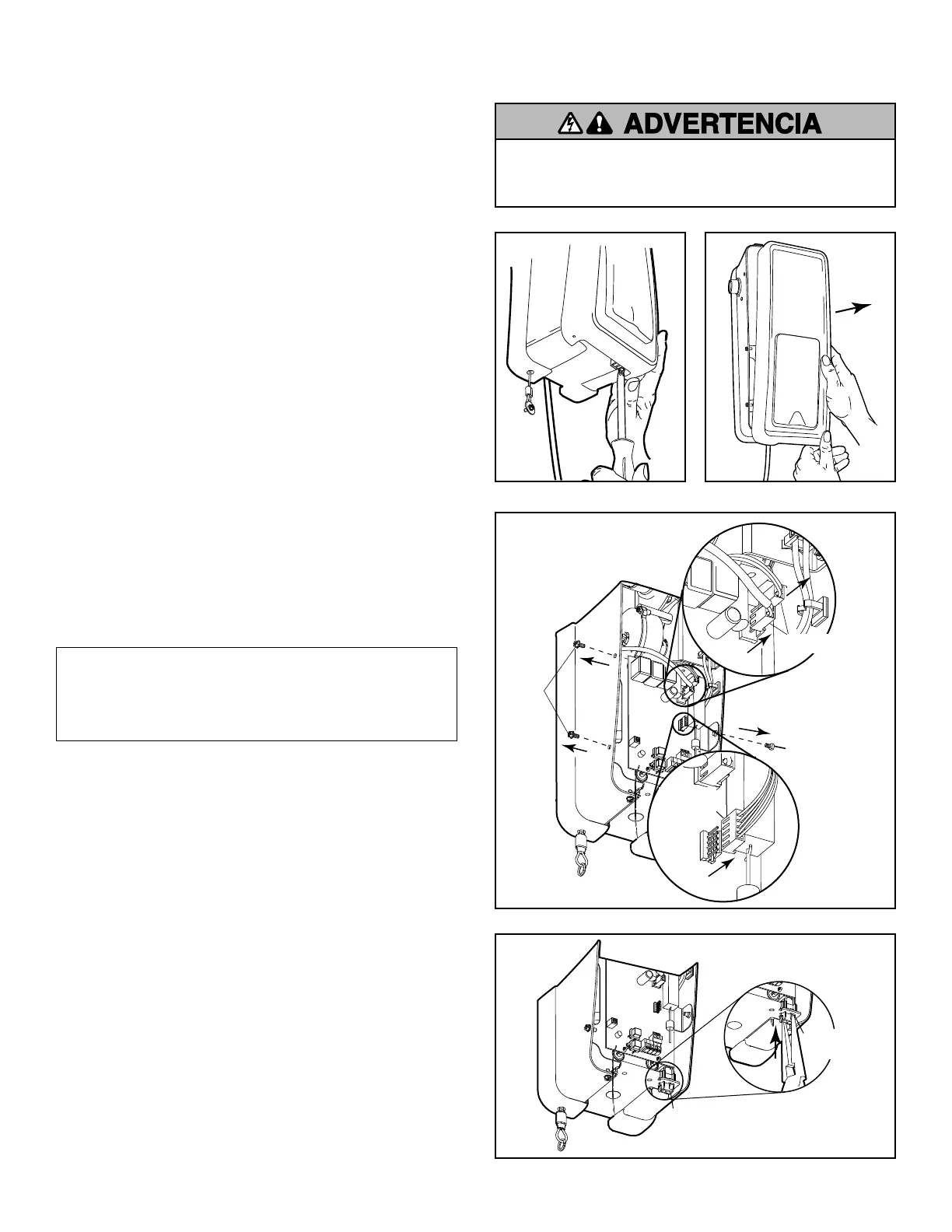 ADVERTENCIA