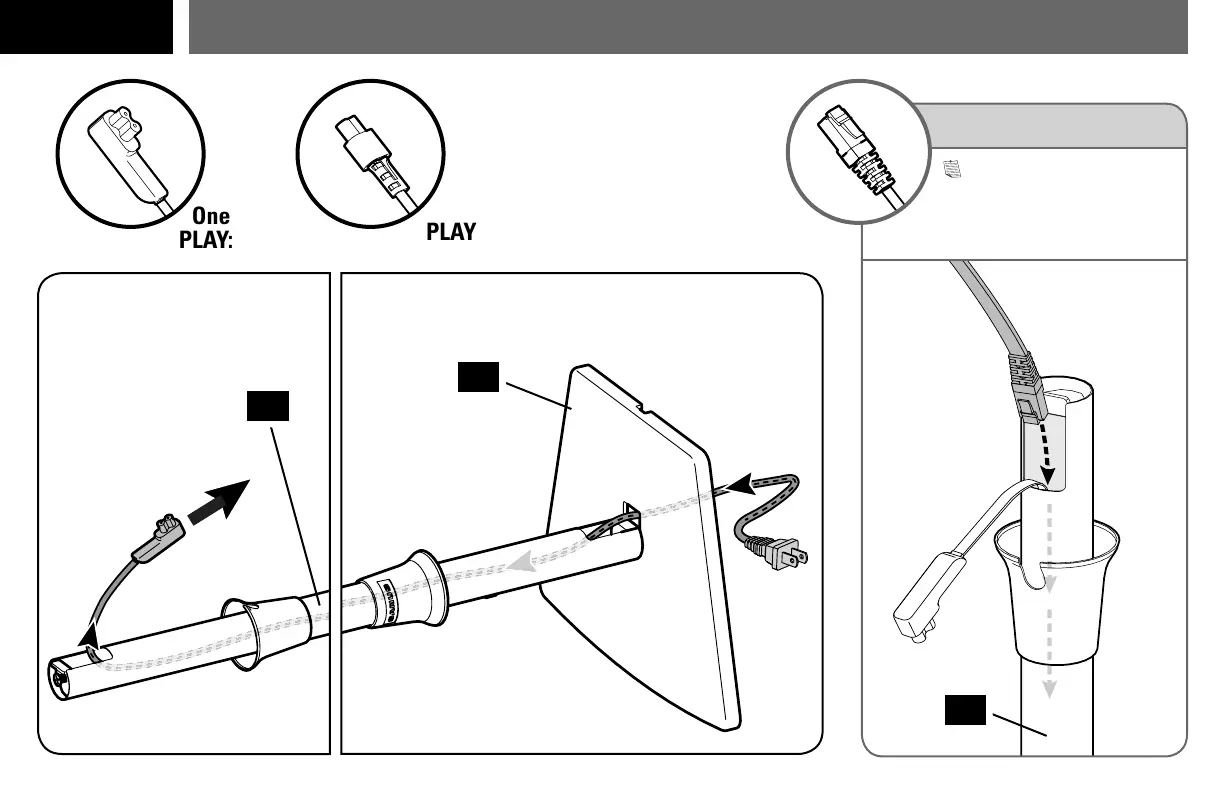 One
PLAY:

PLAY