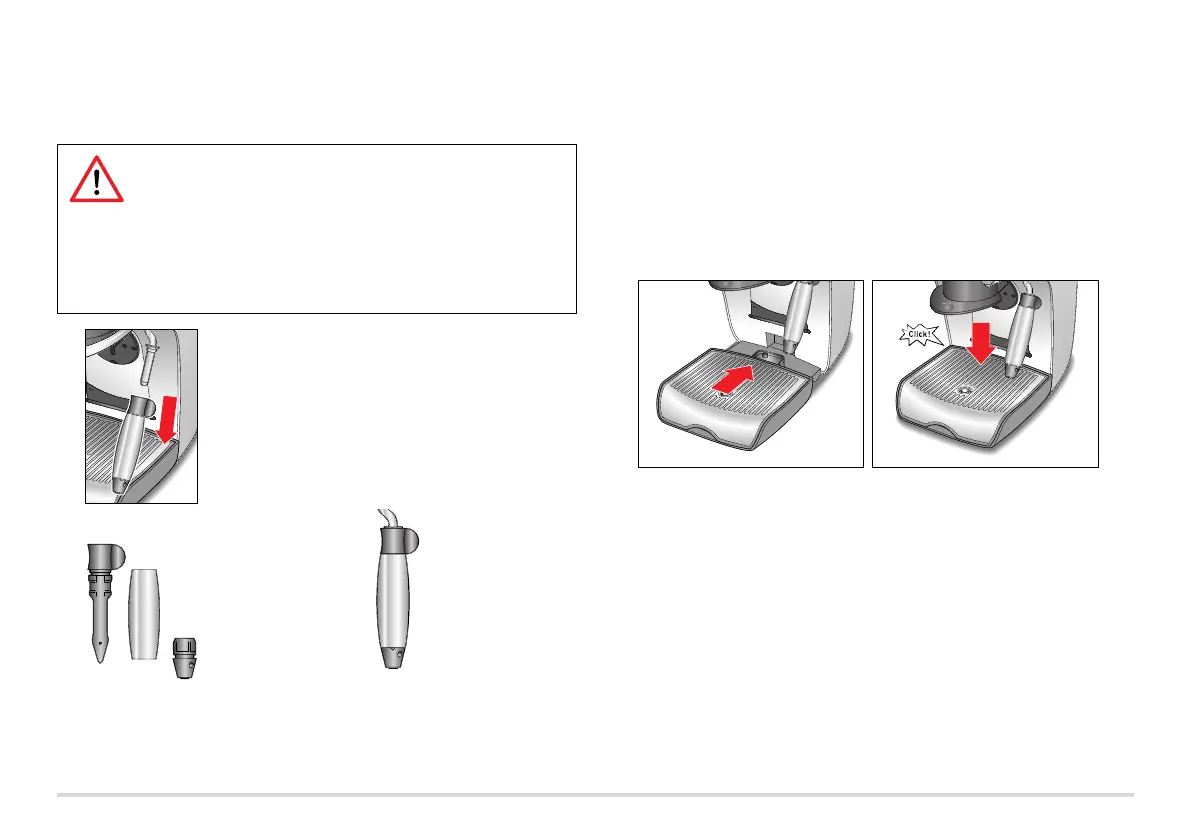 Click!