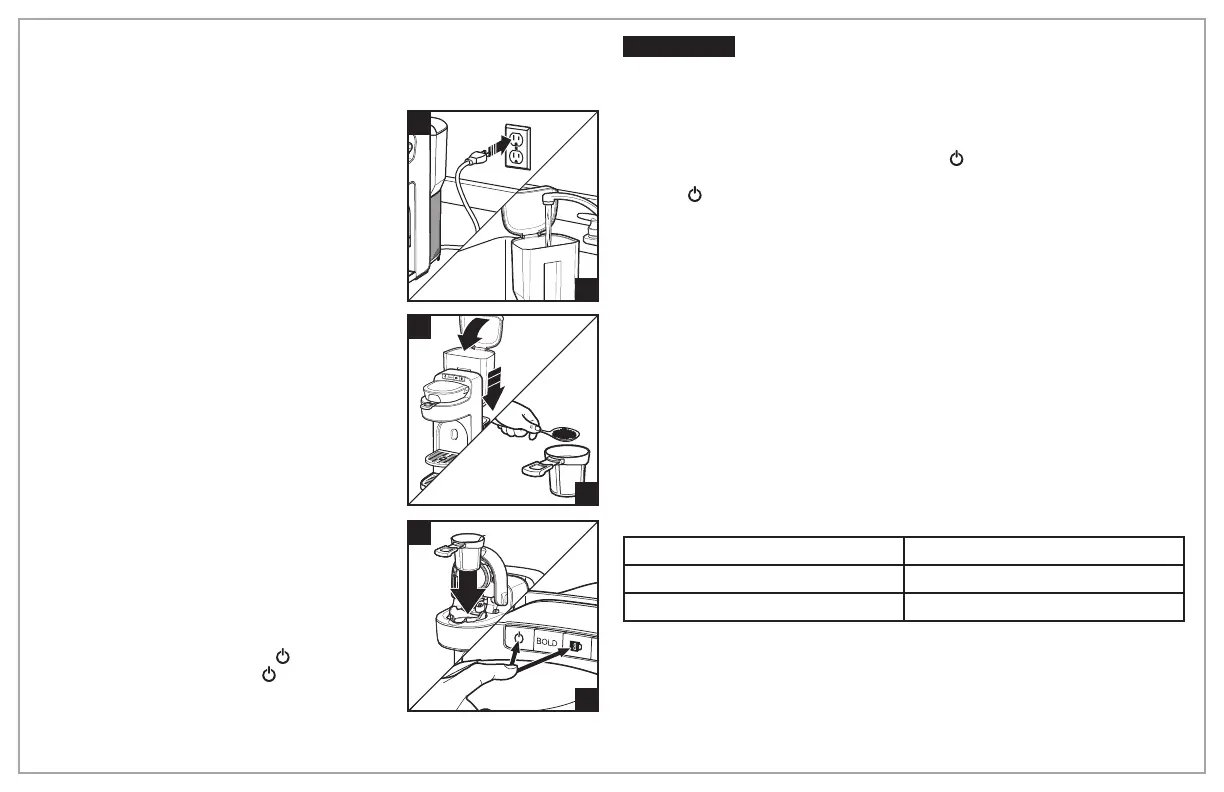 BOLD