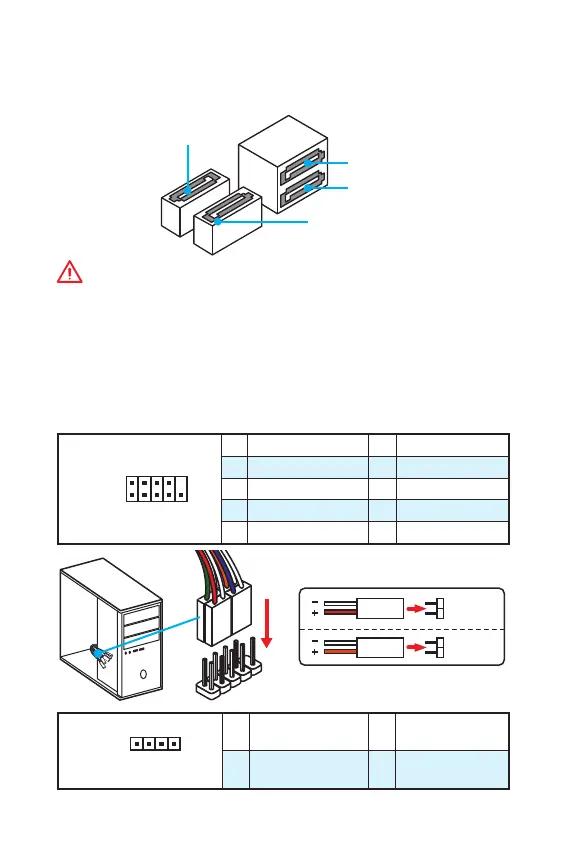 −
+
−
+