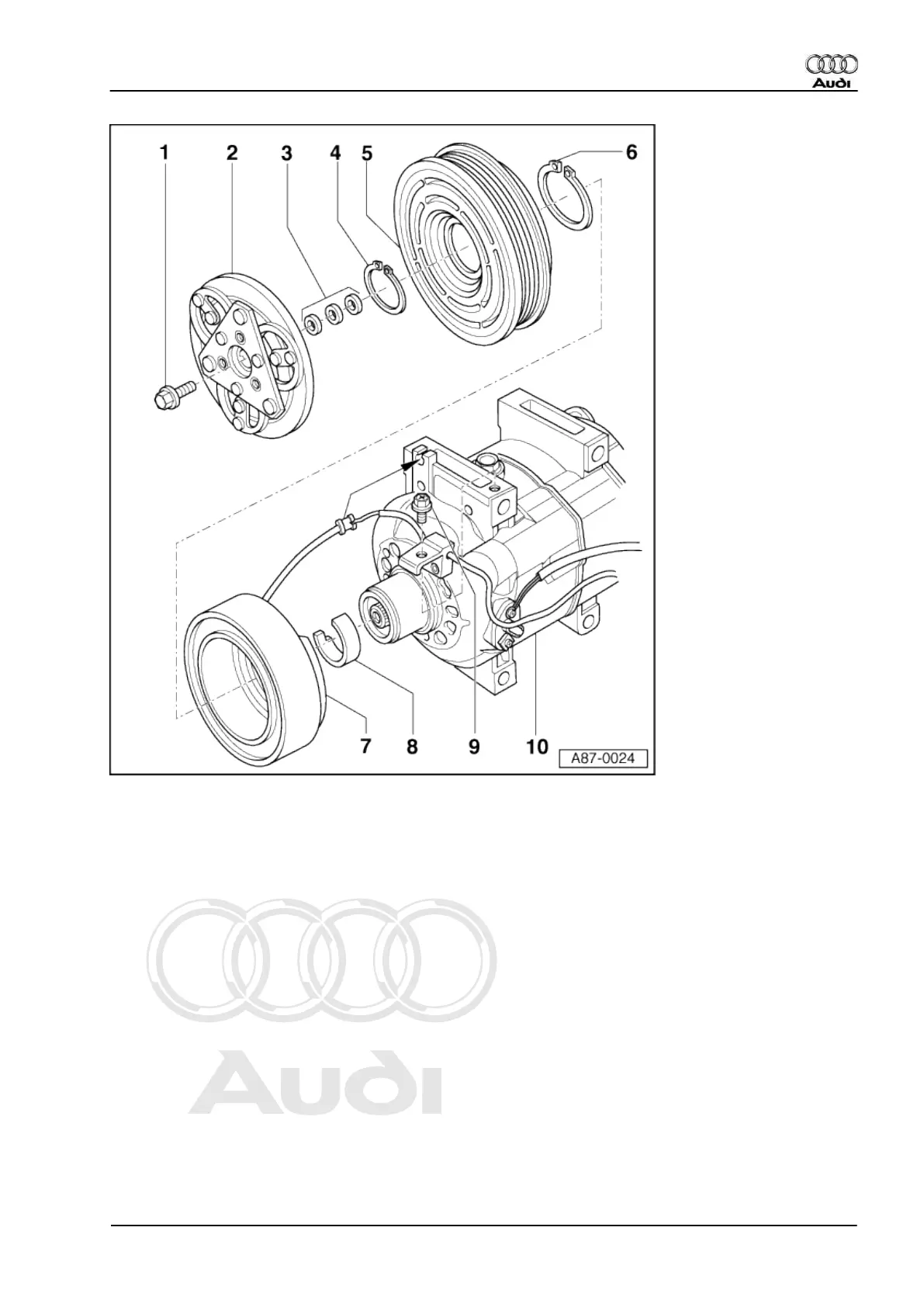 Audi

1 2 3 4 5 6

7 8 9 10 A87-0024

Audi