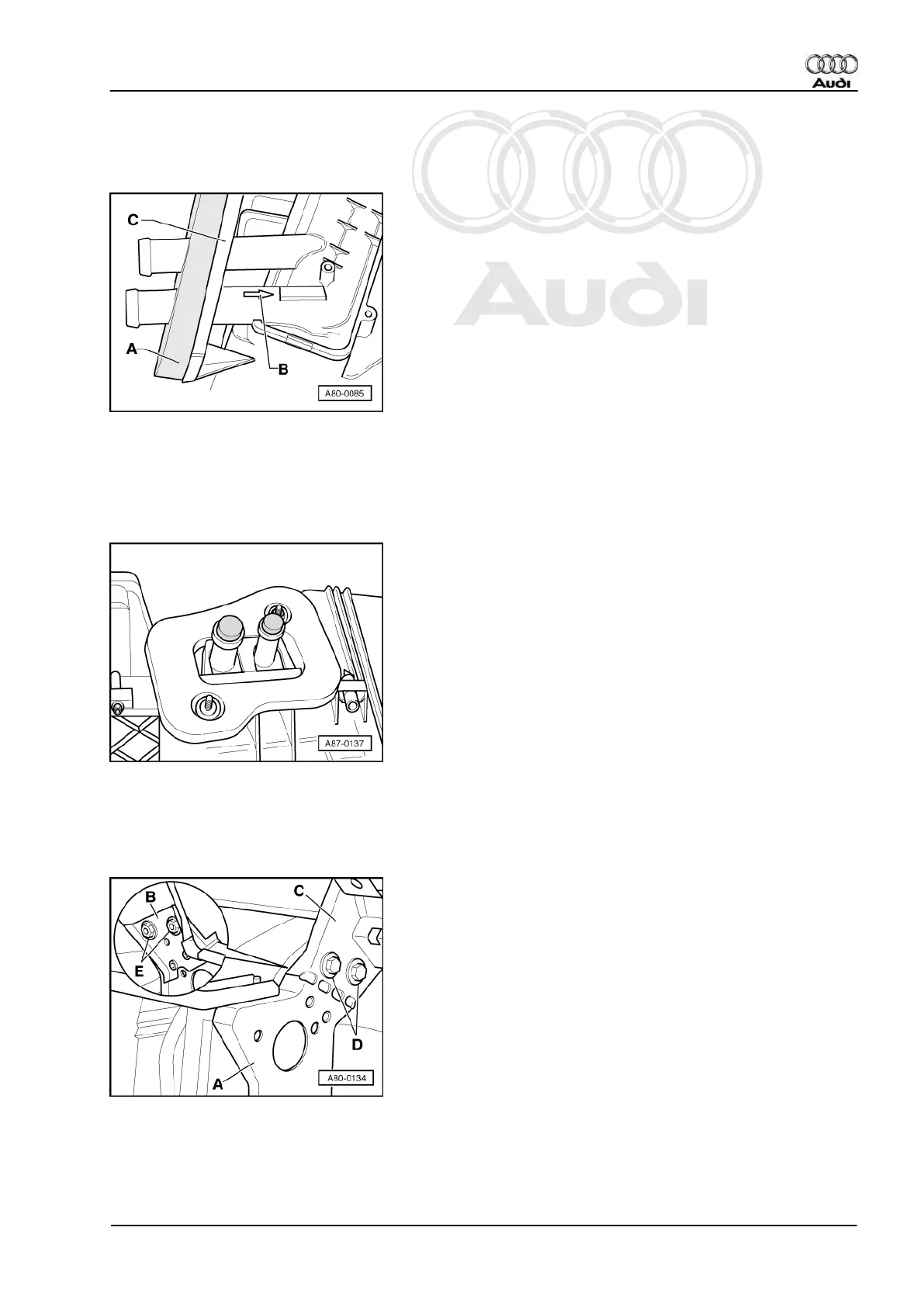 Audi

Audi

C

A

B

A80-0085

A87-0137

B

C

E

D

A

A80-0134