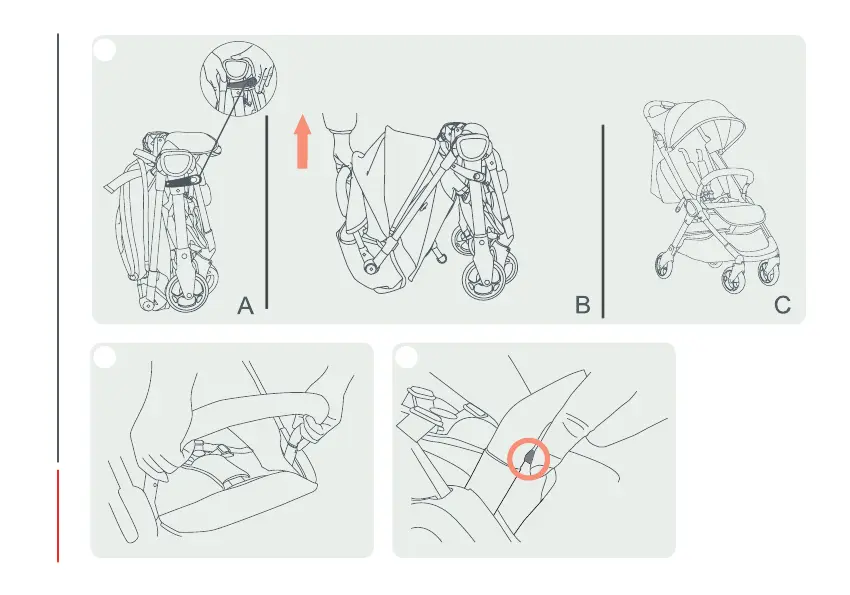 A

B

C