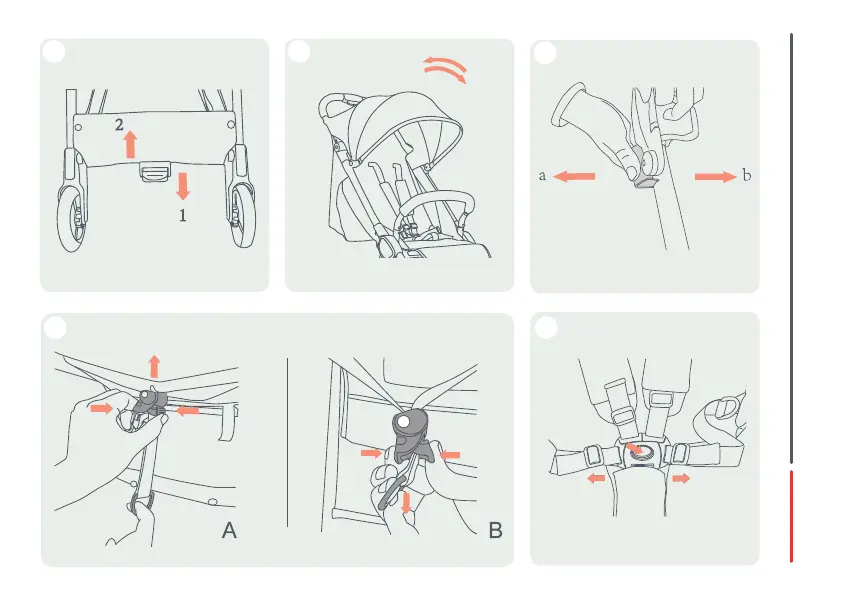 2
1
a
b
A
B