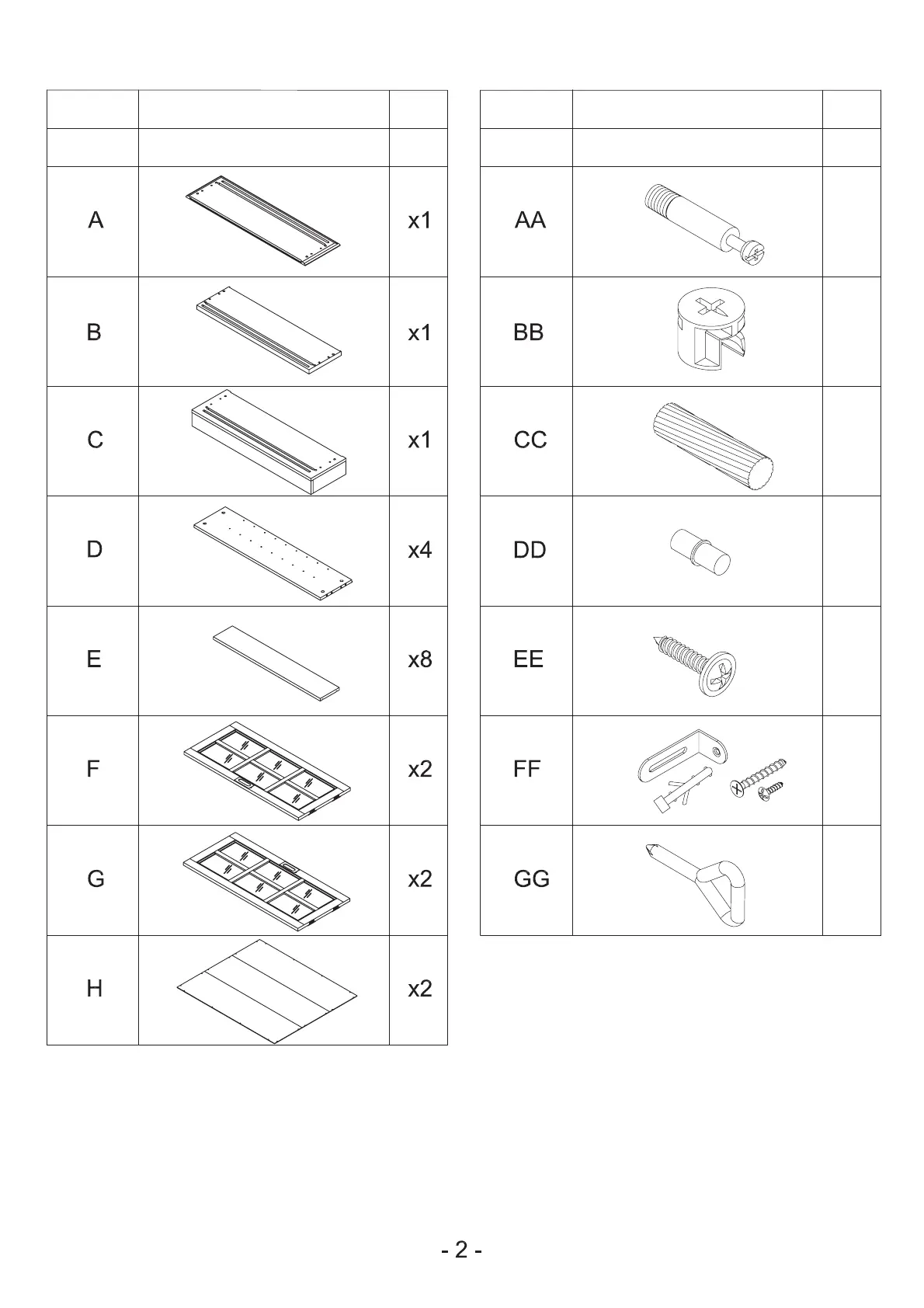 | | | |
|---|---|---|
| | | |
| A | | x1 |
| B | | x1 |
| C | | x1 |
| D | | x4 |
| E | | x8 |
| F | | x2 |
| G | | x2 |
| H | | x2 |

| | | |
|---|---|---|
| | | |
| AA | | |
| BB | | |
| CC | | |
| DD | | |
| EE | | |
| FF | | |
| GG | | |

- 2 -