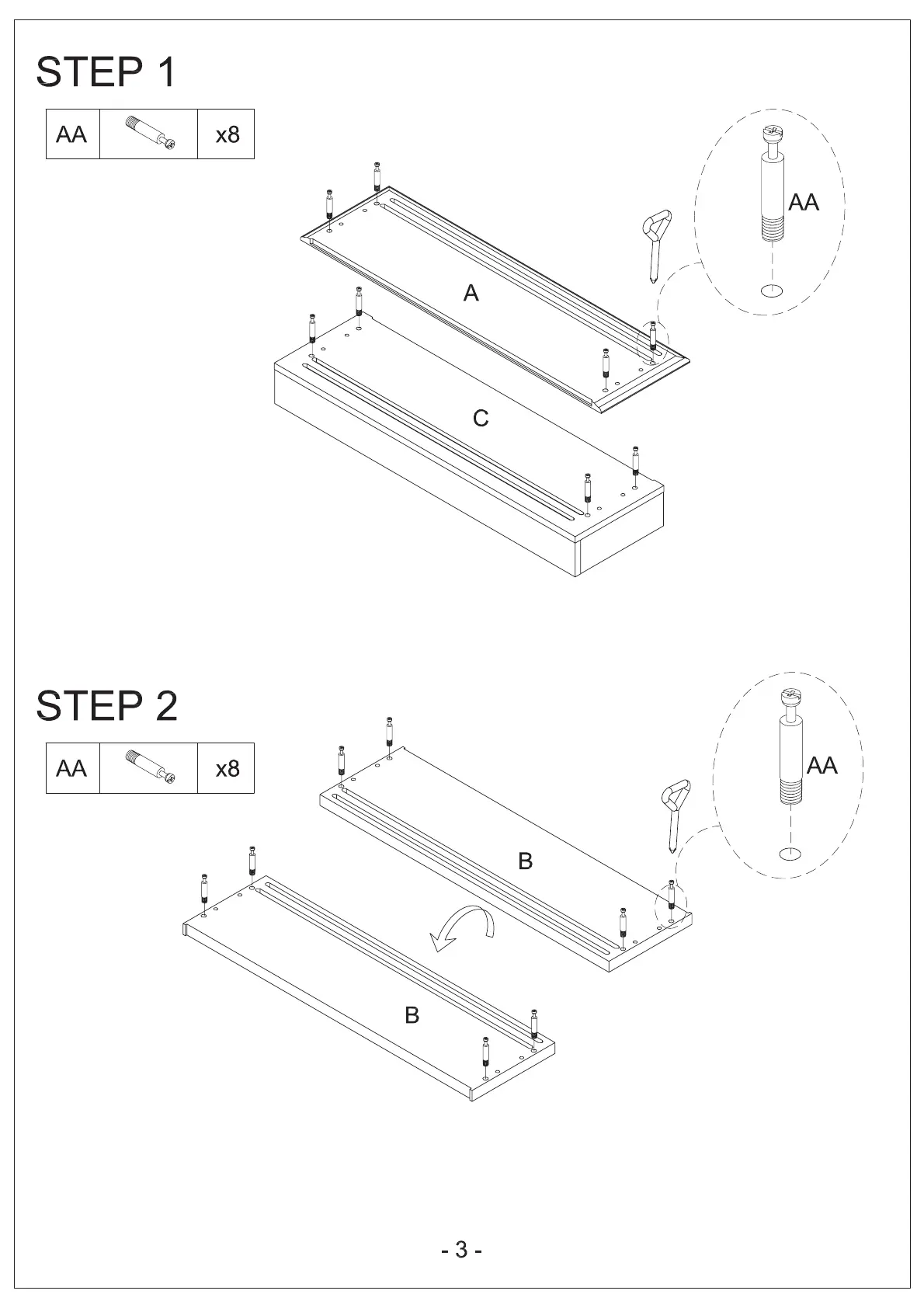 STEP 1

| AA | | x8 |
|---|---|---|

AA

A

C

STEP 2

| AA | | x8 |
|---|---|---|

AA

B

B

- 3 -