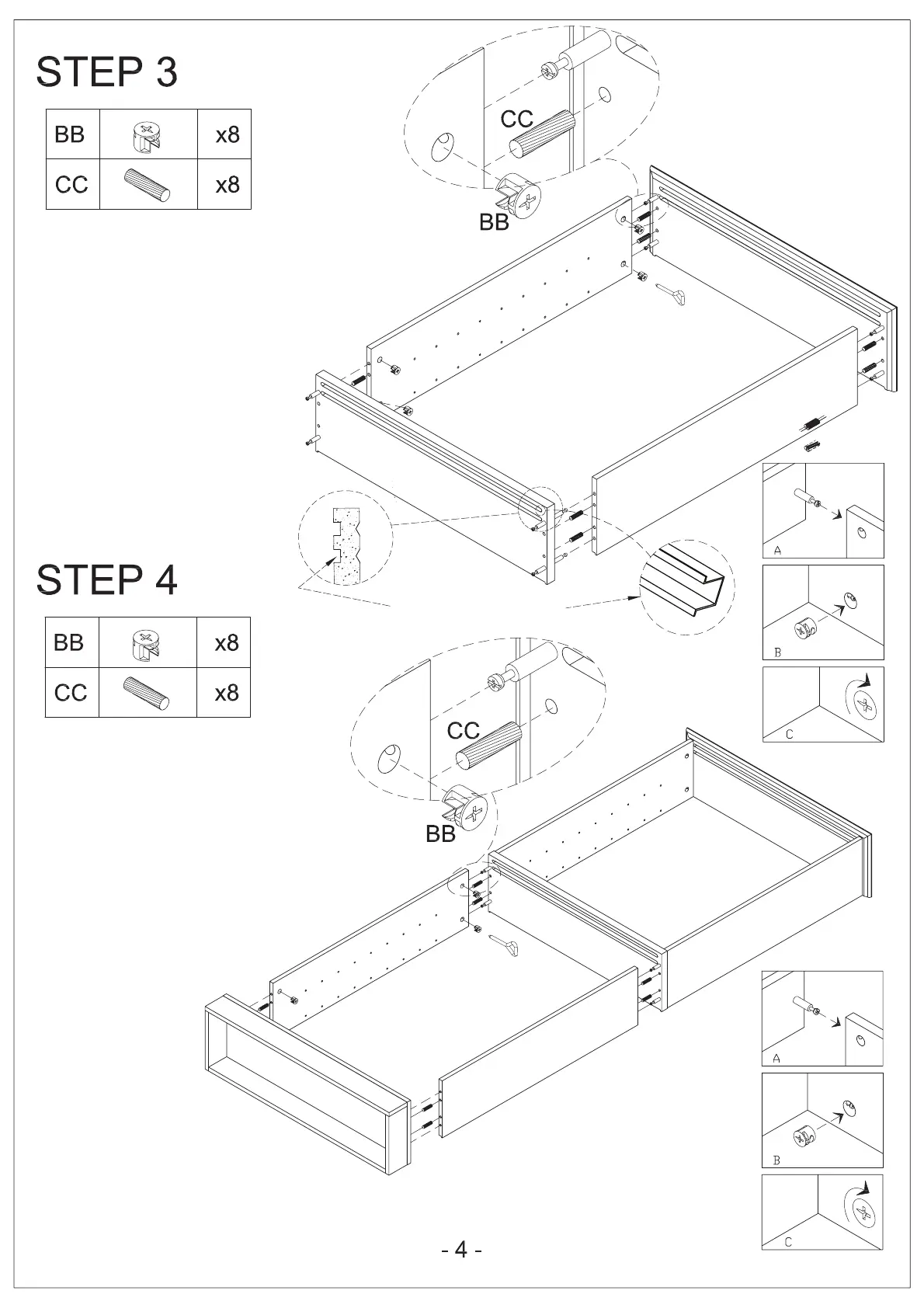 STEP 3

| BB | | x8 |
|---|---|---|
| CC | | x8 |

CC

BB

A

B

C

STEP 4

| BB | | x8 |
|---|---|---|
| CC | | x8 |

CC

BB

A

B

C

- 4 -