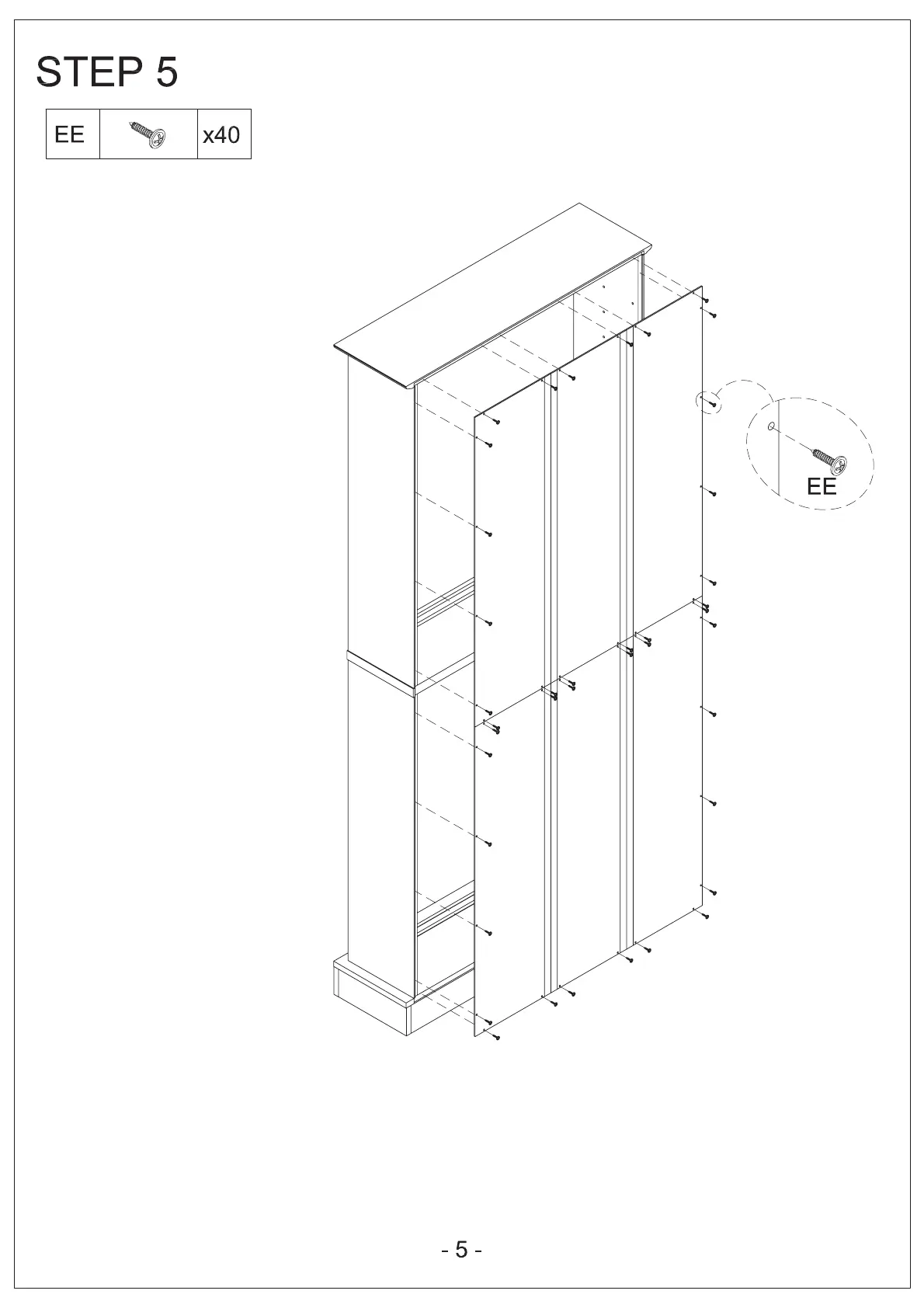 STEP 5

| EE | | x40 |
|---|---|---|

EE

- 5 -