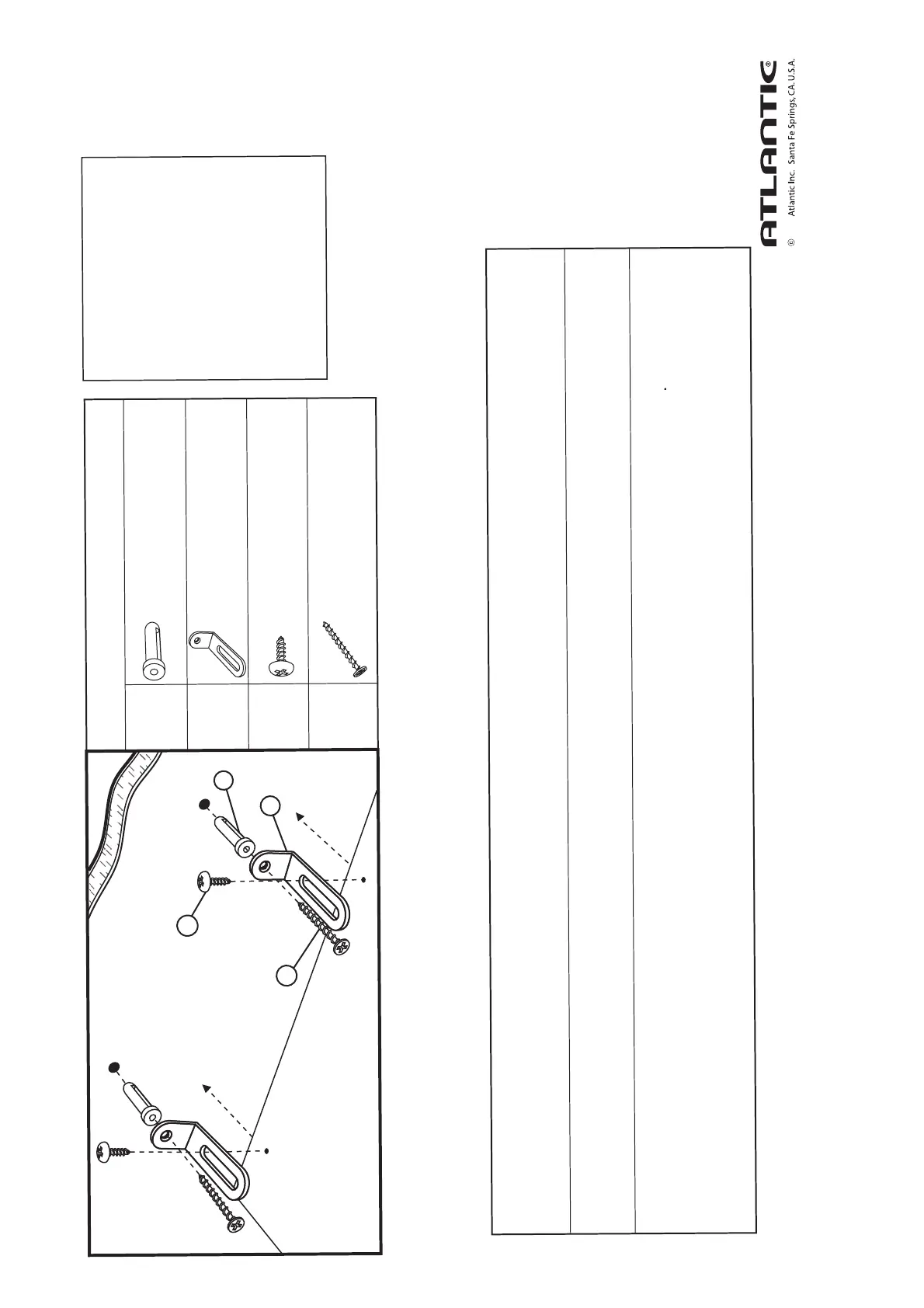 ATLANTIC®

© Atlantic Inc. Santa Fe Springs, CA. U.S.A.