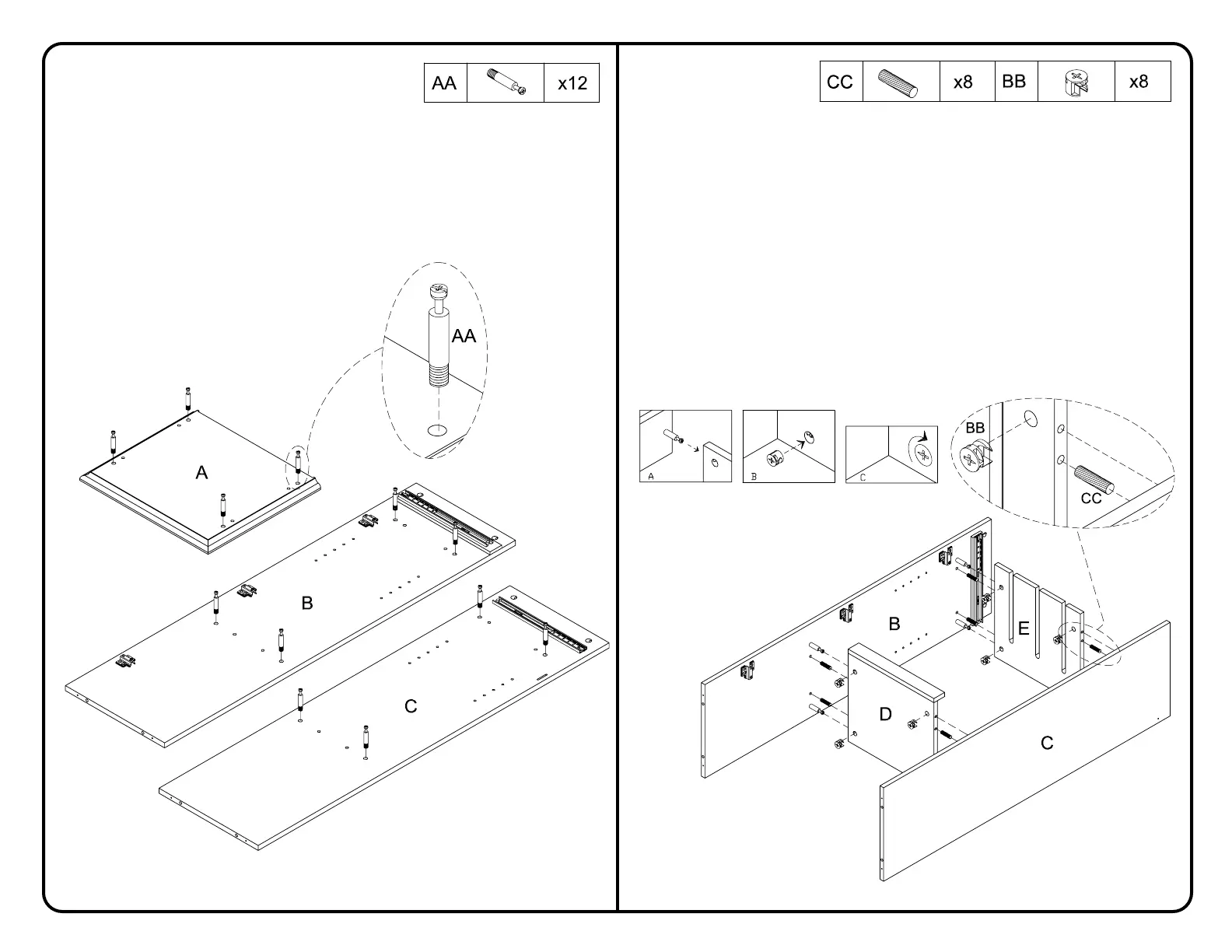 | AA | | x12 |
|---|---|---|

AA

A

B

C

| CC | | x8 | BB | | x8 |
|---|---|---|---|---|---|

A

B

C

BB

CC

B

E

D

C