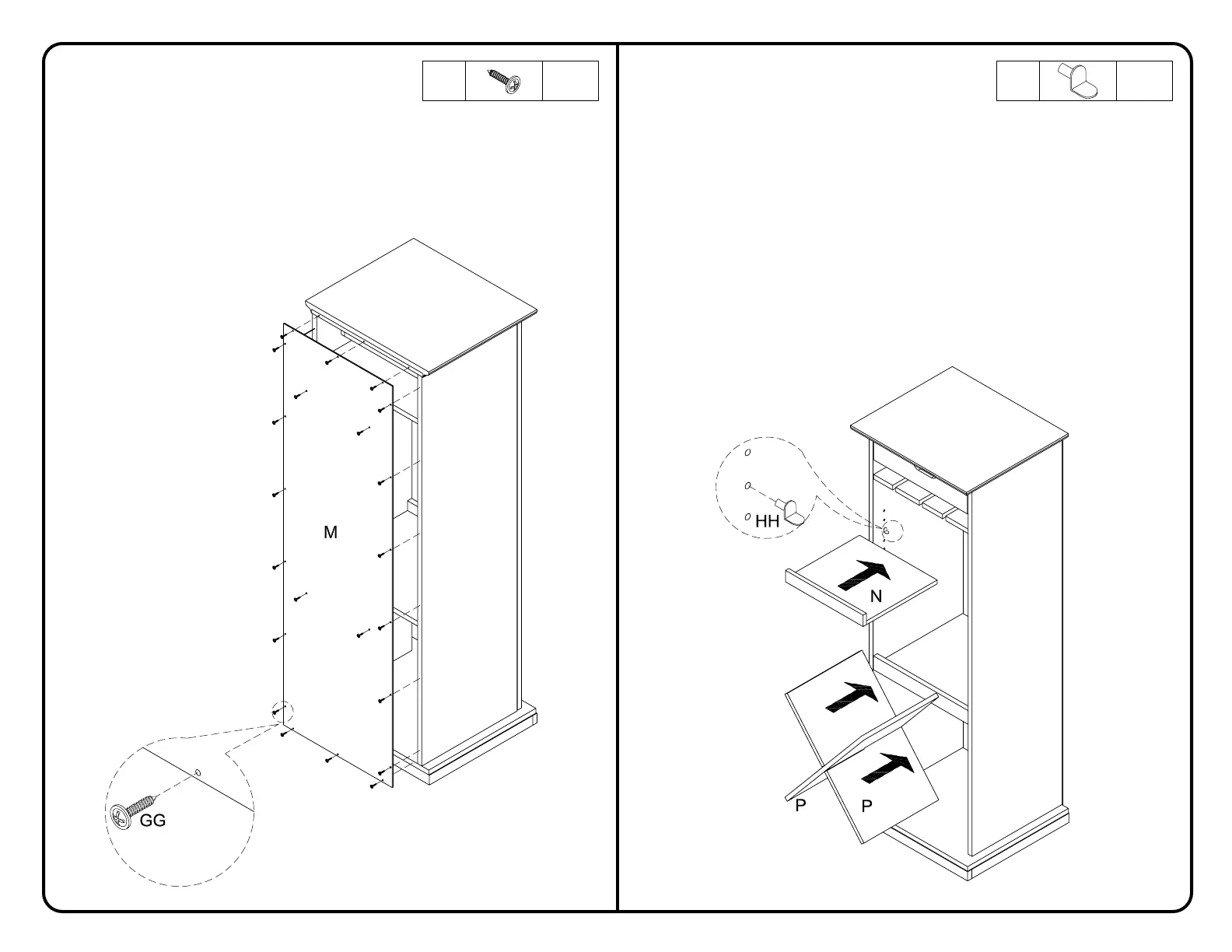 M

GG

HH

N

P

P