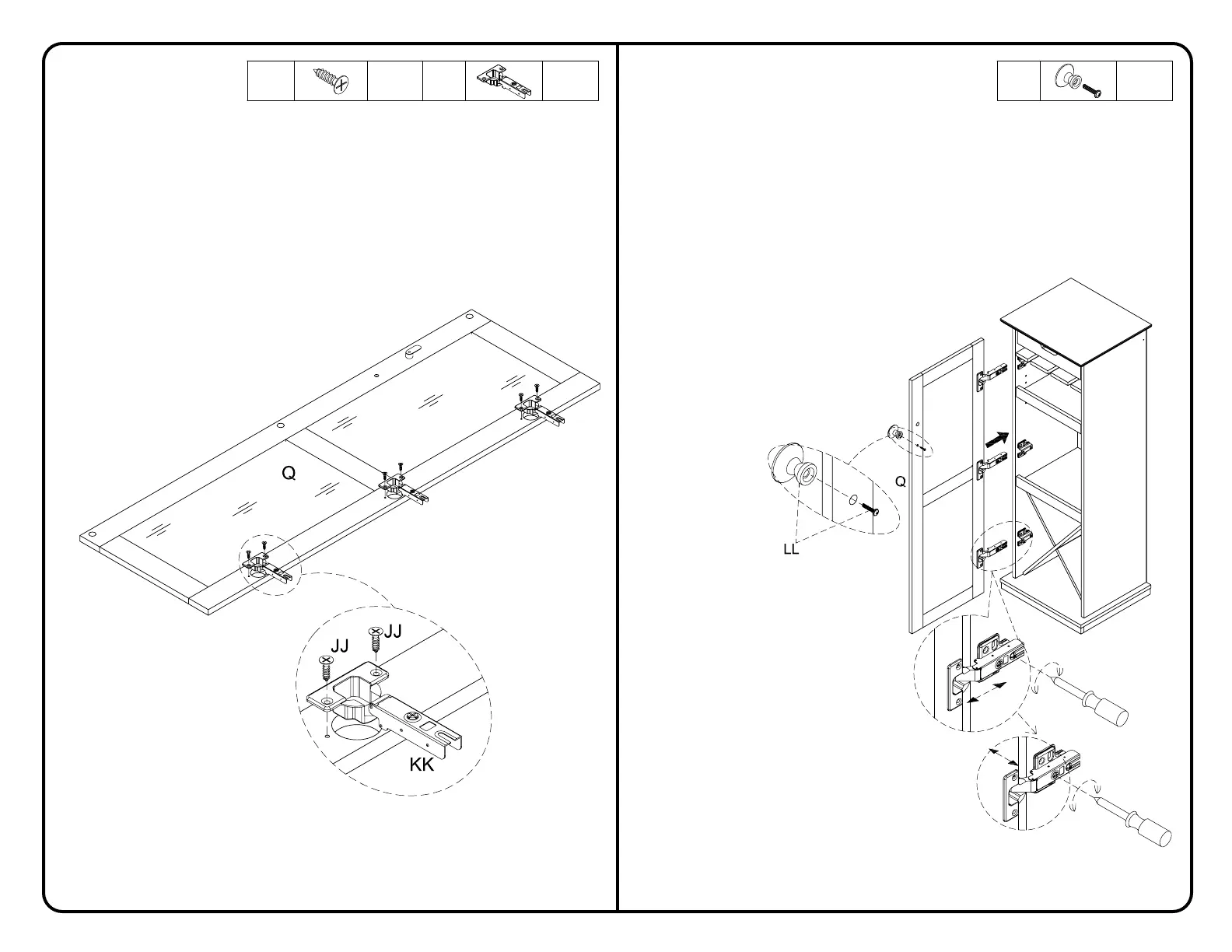 Q

JJ

JJ

KK

Q

LL