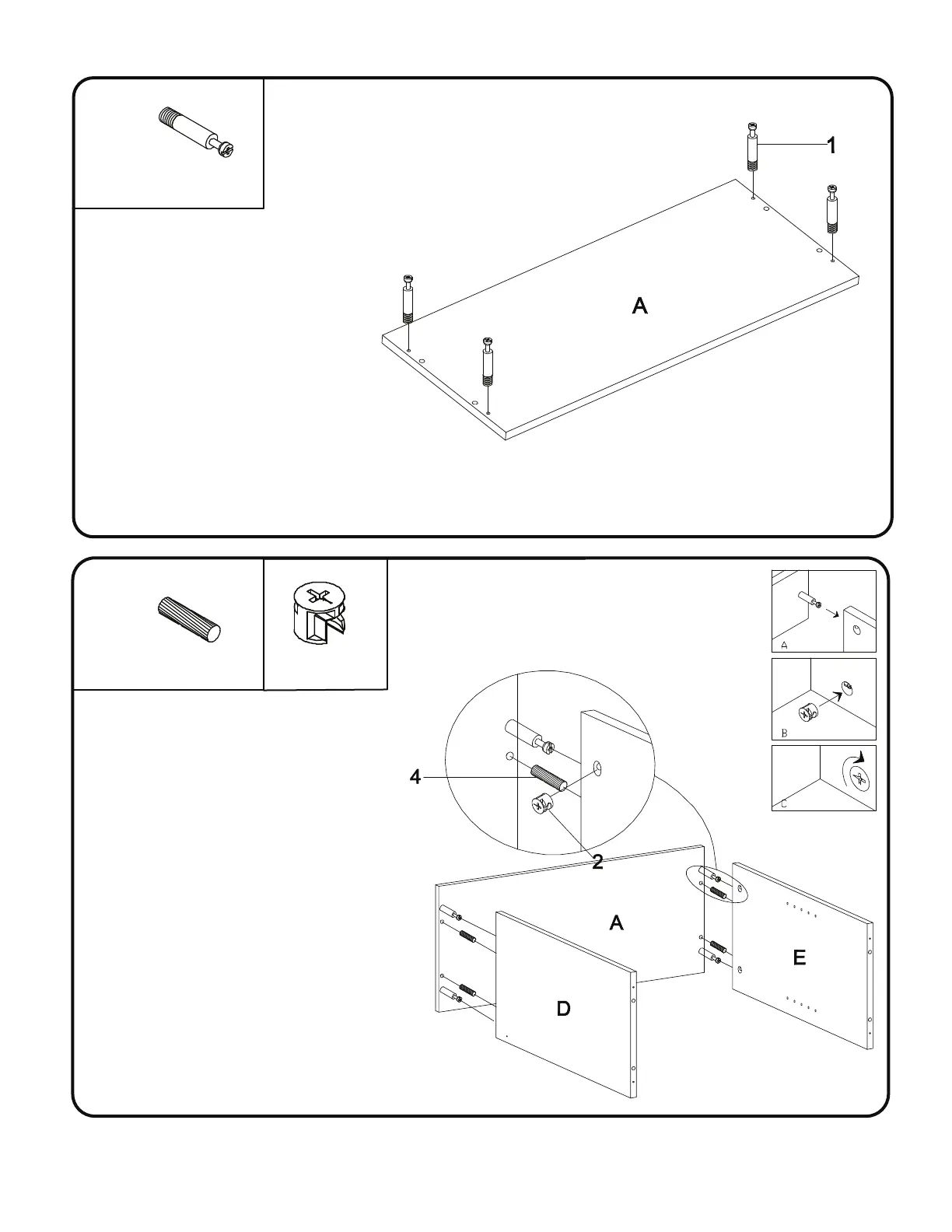 1

A

A

B

C

4

2

A

E

D