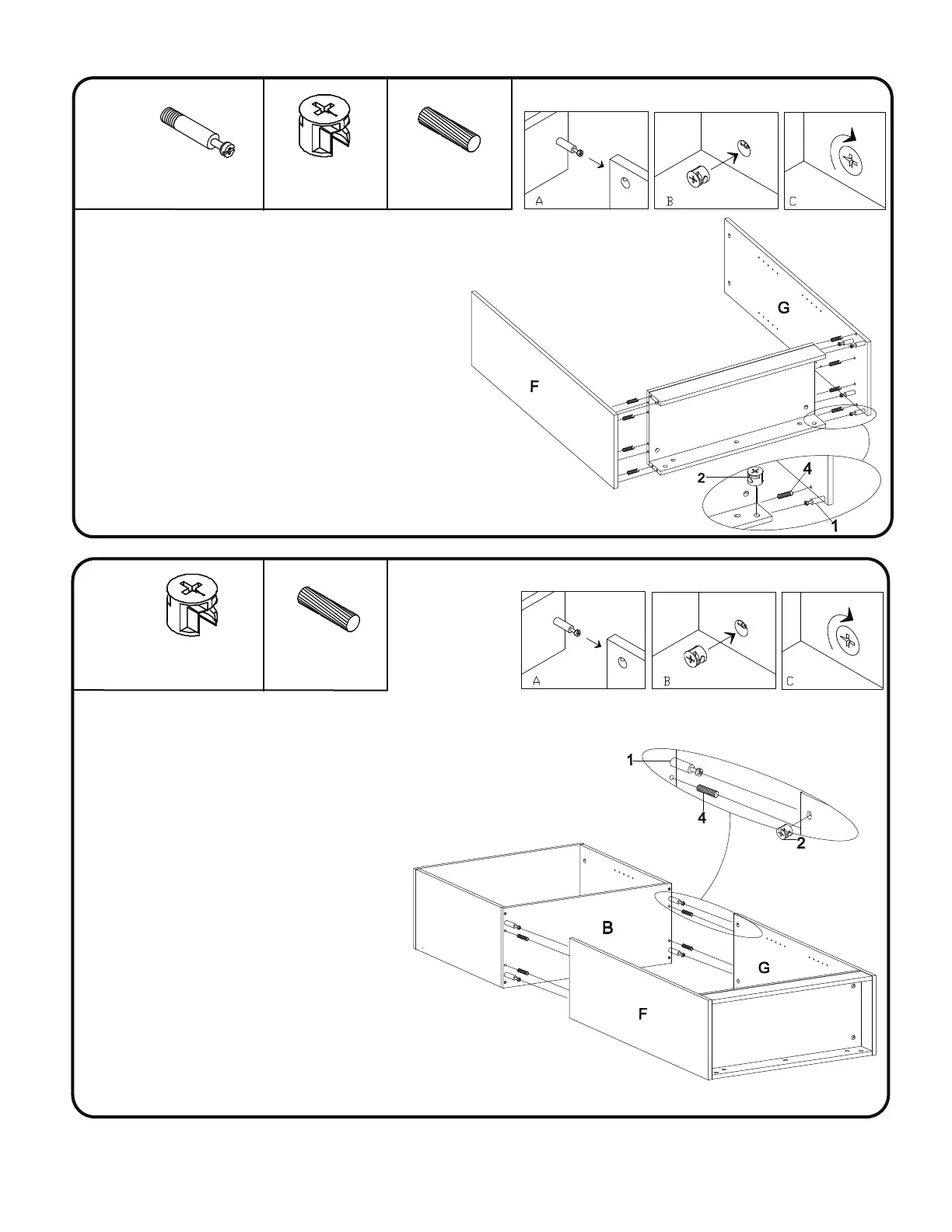 A
B
C
G
F
2
4
1

A
B
C
1
4
2
B
G
F