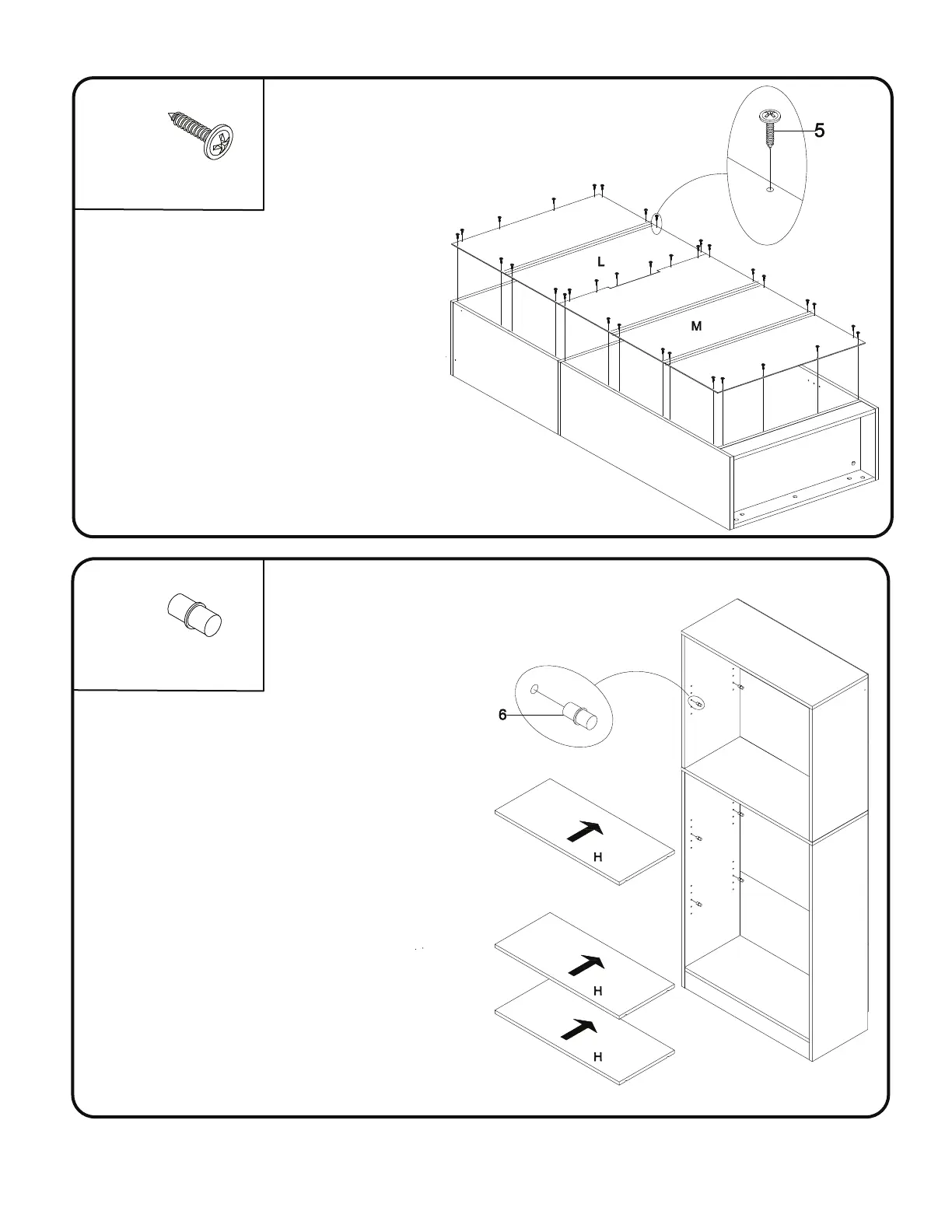 5

L

M

6

H

H

H