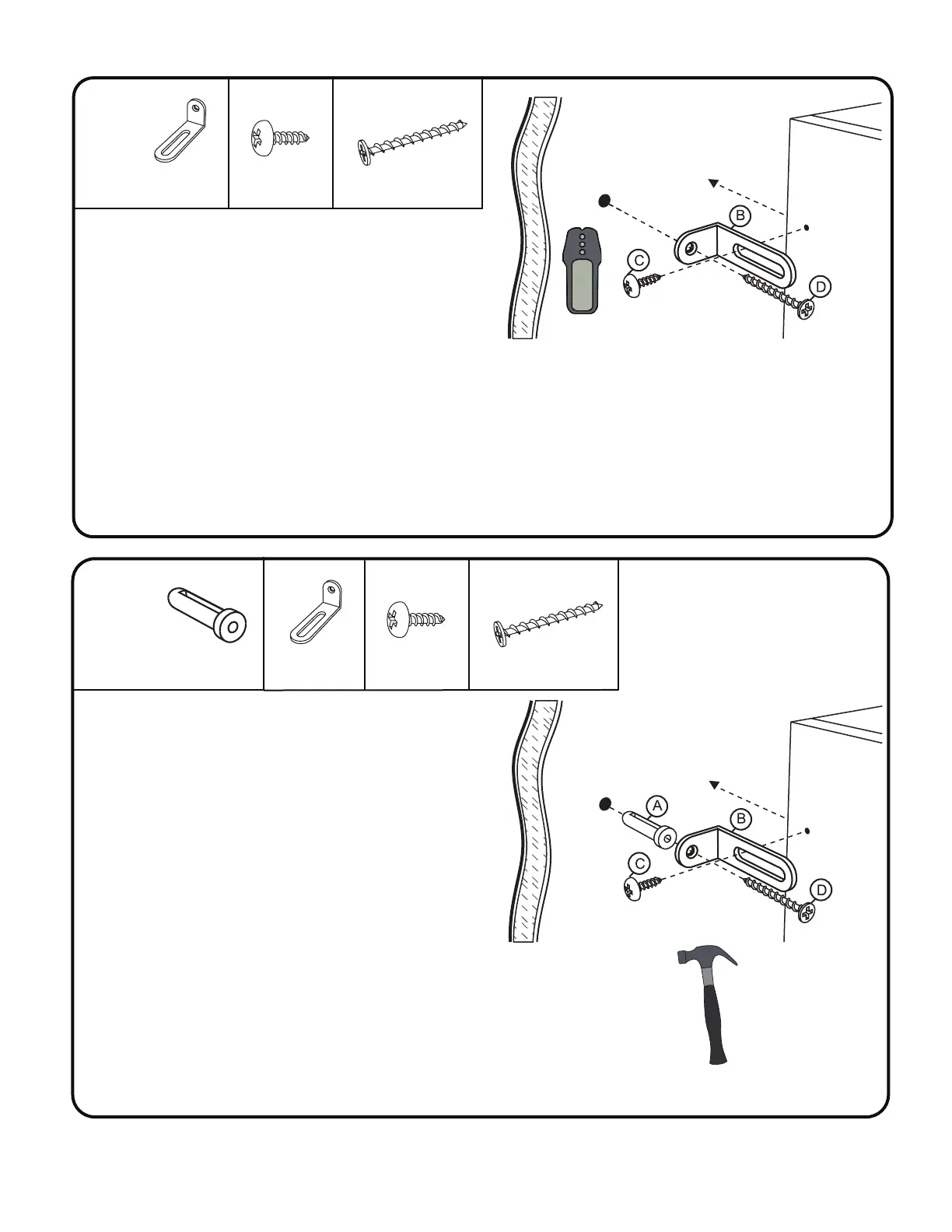 B
C
D

A
B
C
D