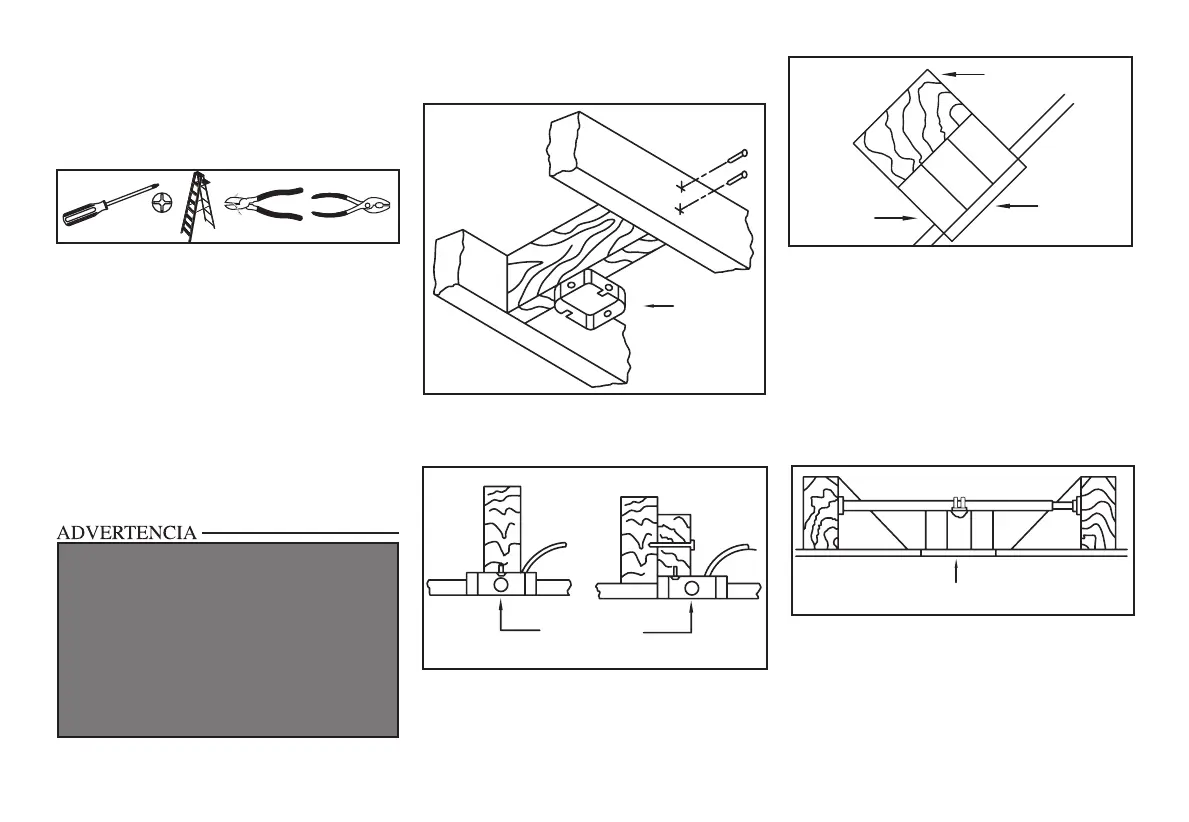 ADVERTENCIA