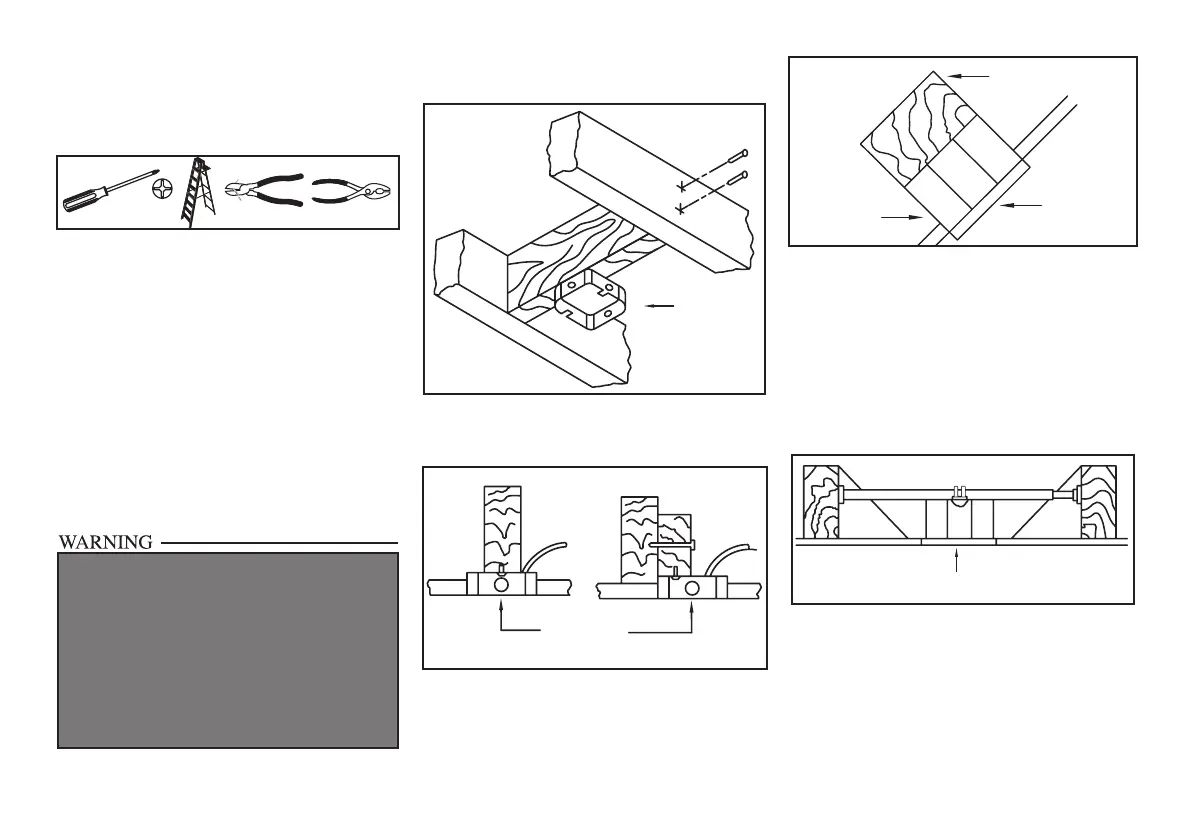 WARNING