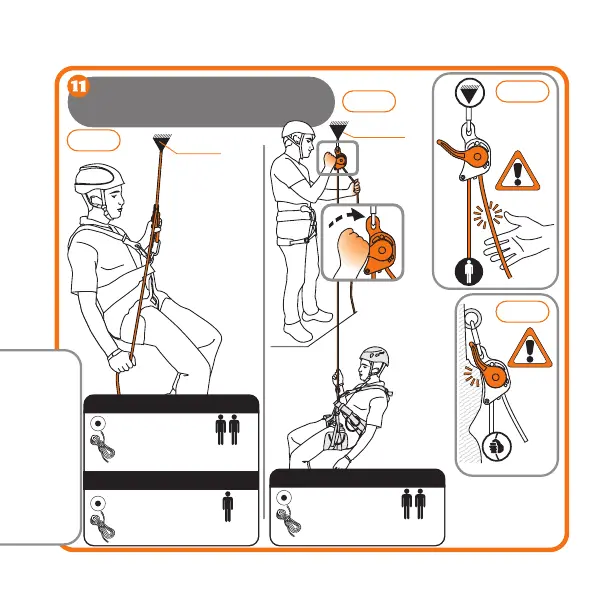 11