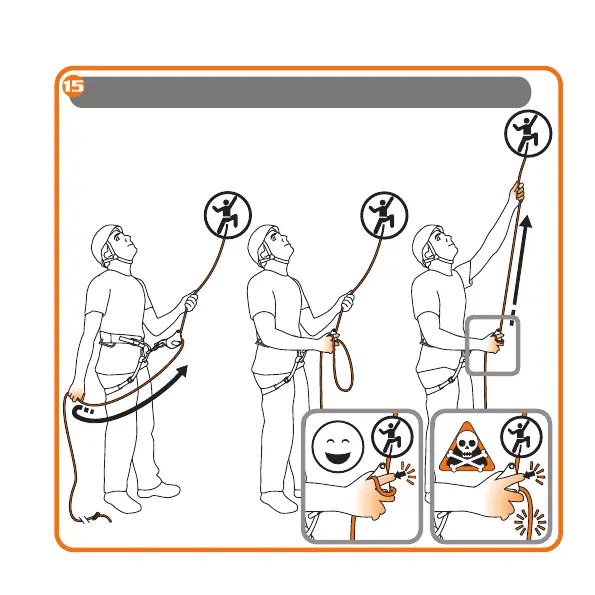 15