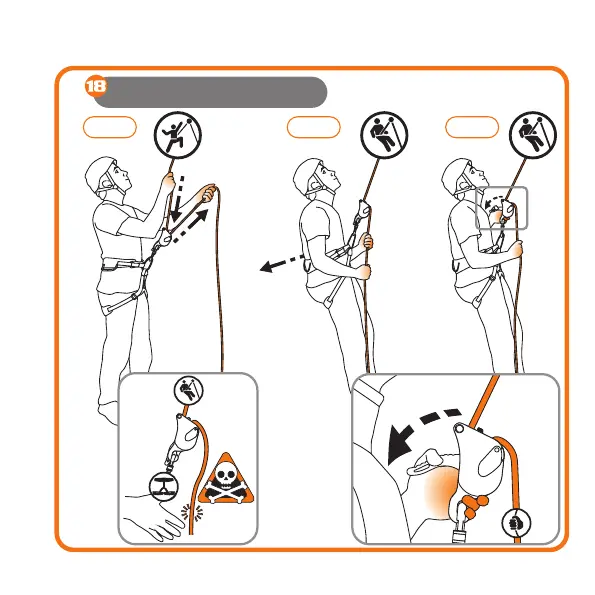 18