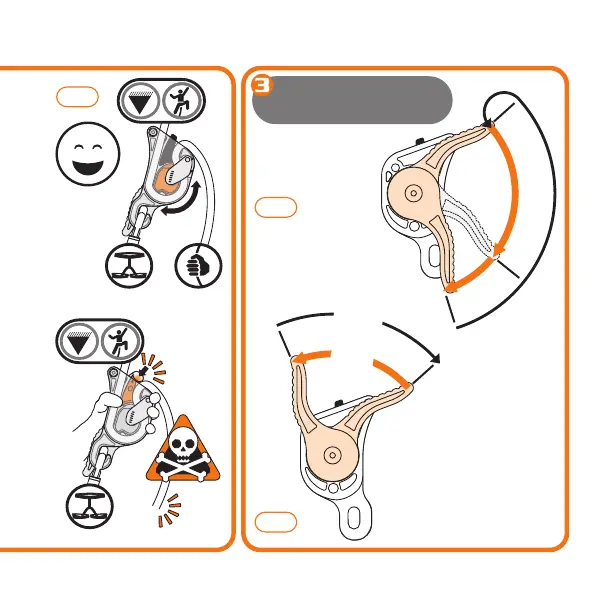 3