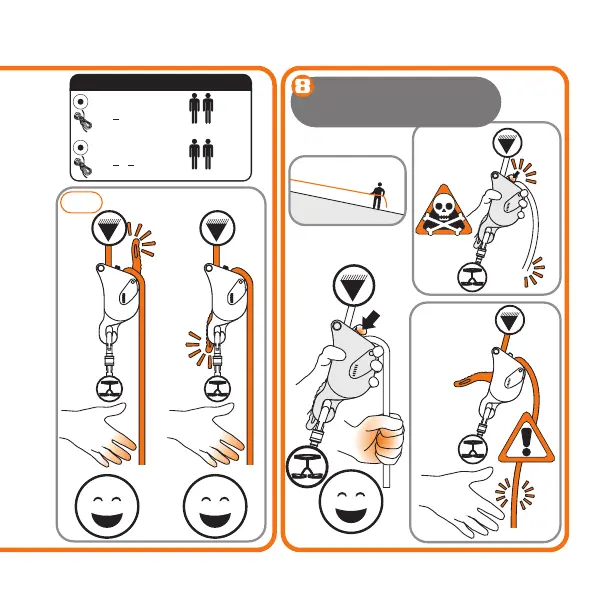 8