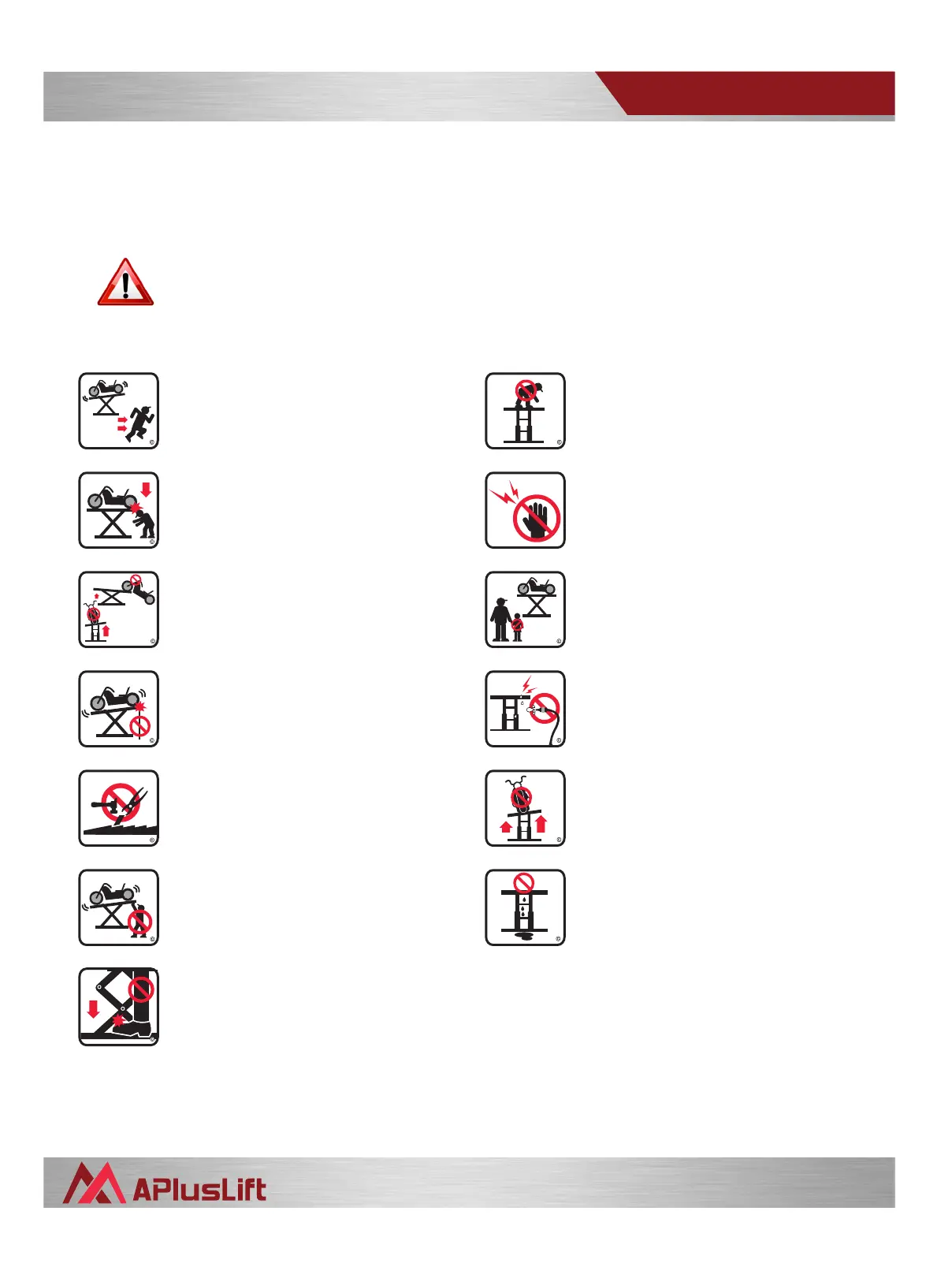 APlusLift