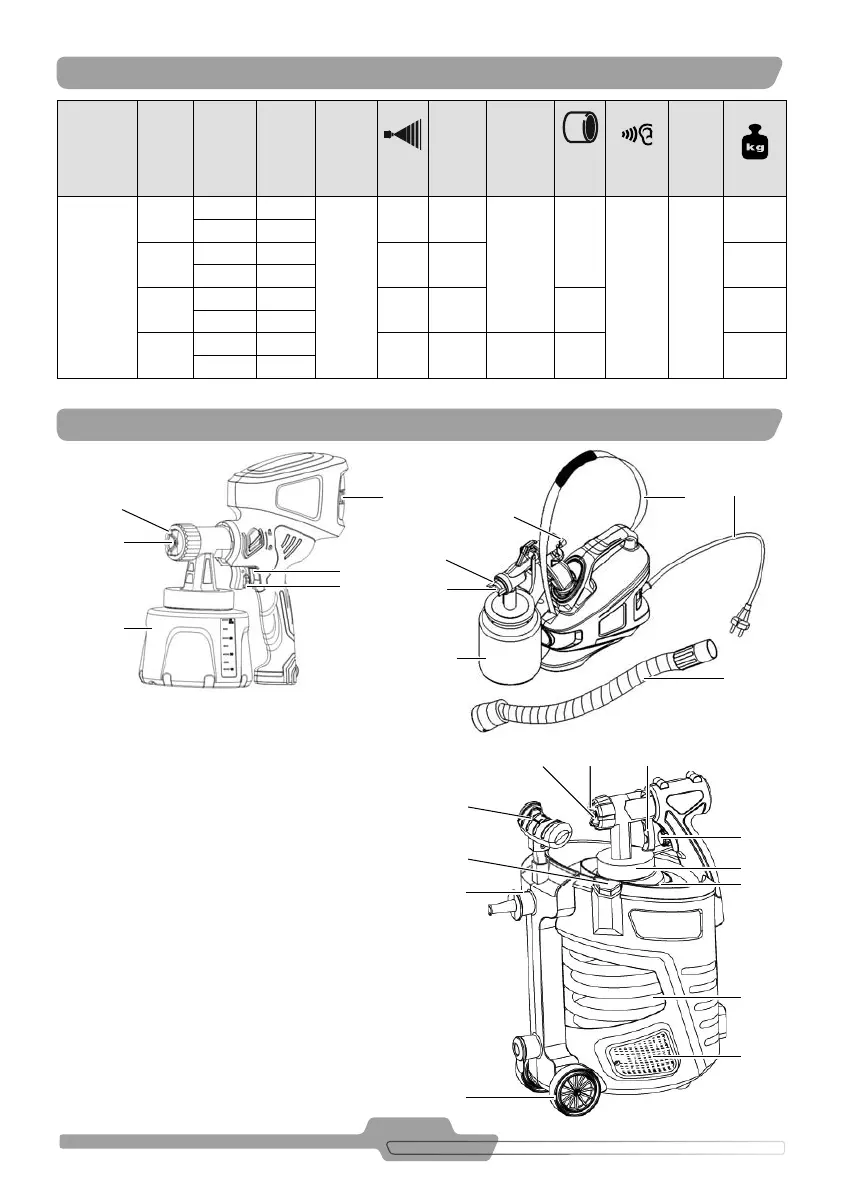 kg