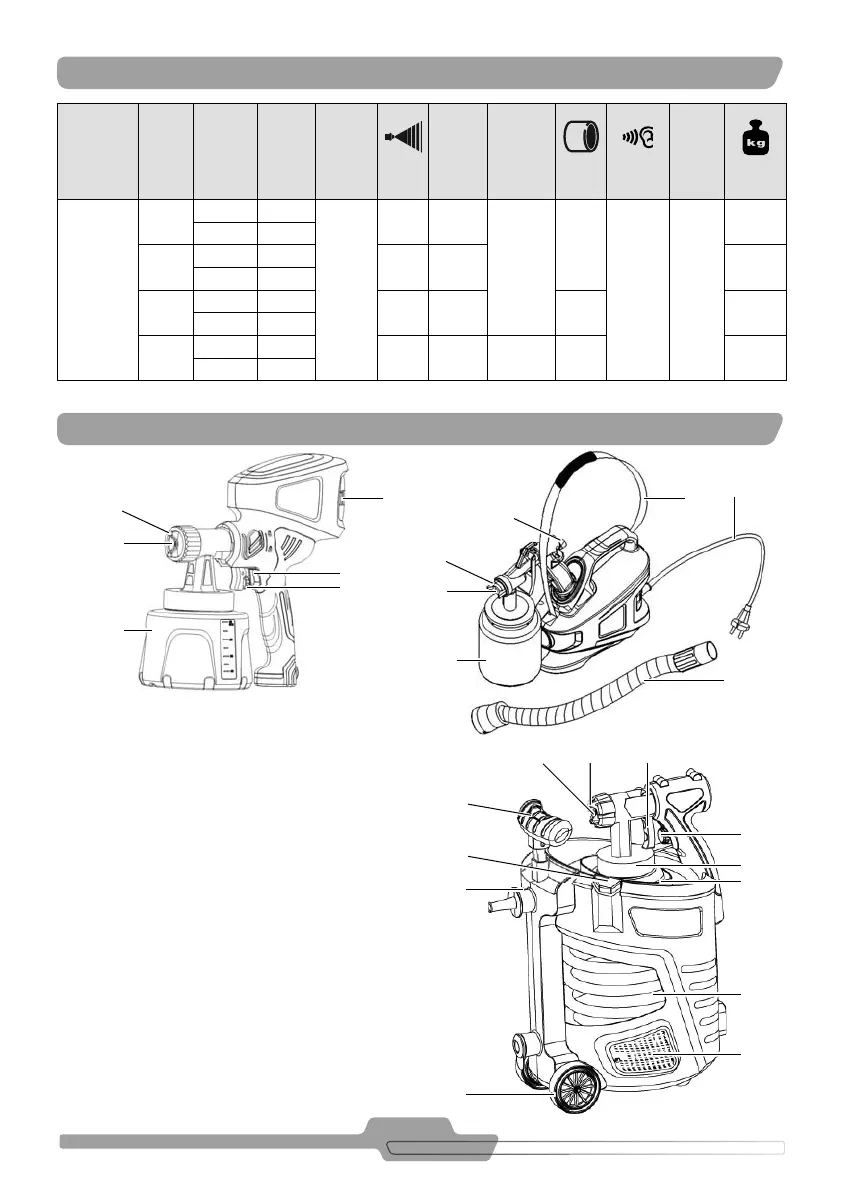 kg