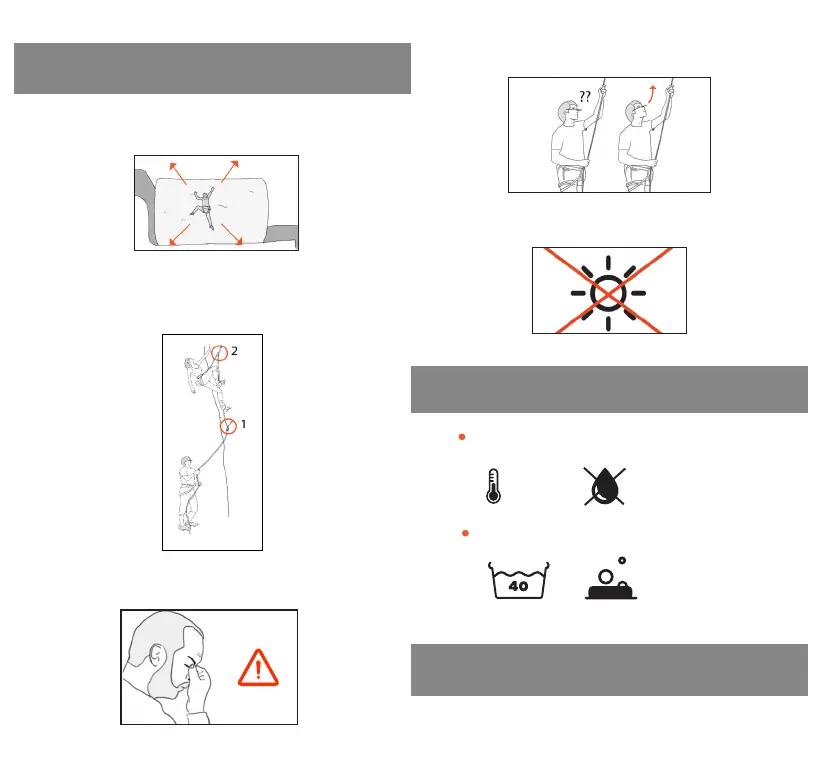 ??

2

1

40