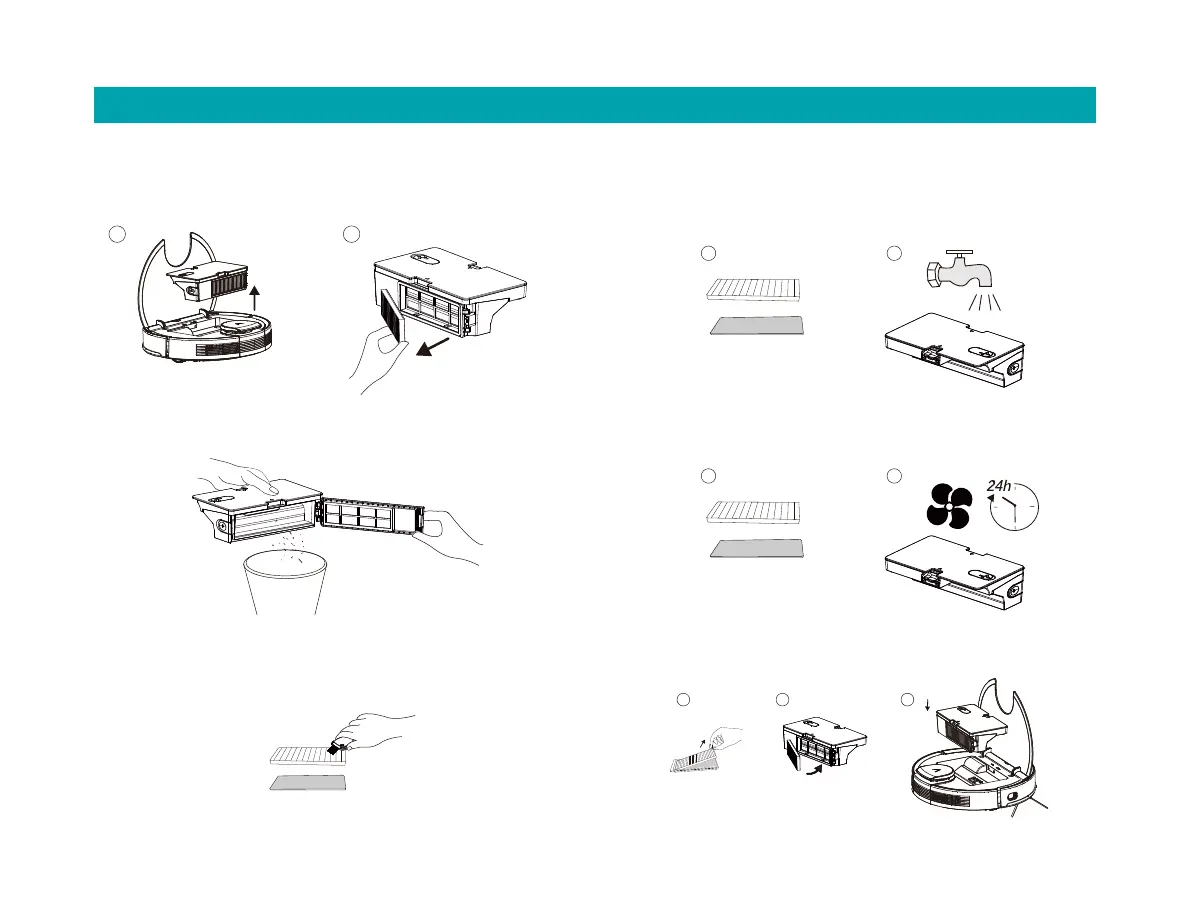 24h