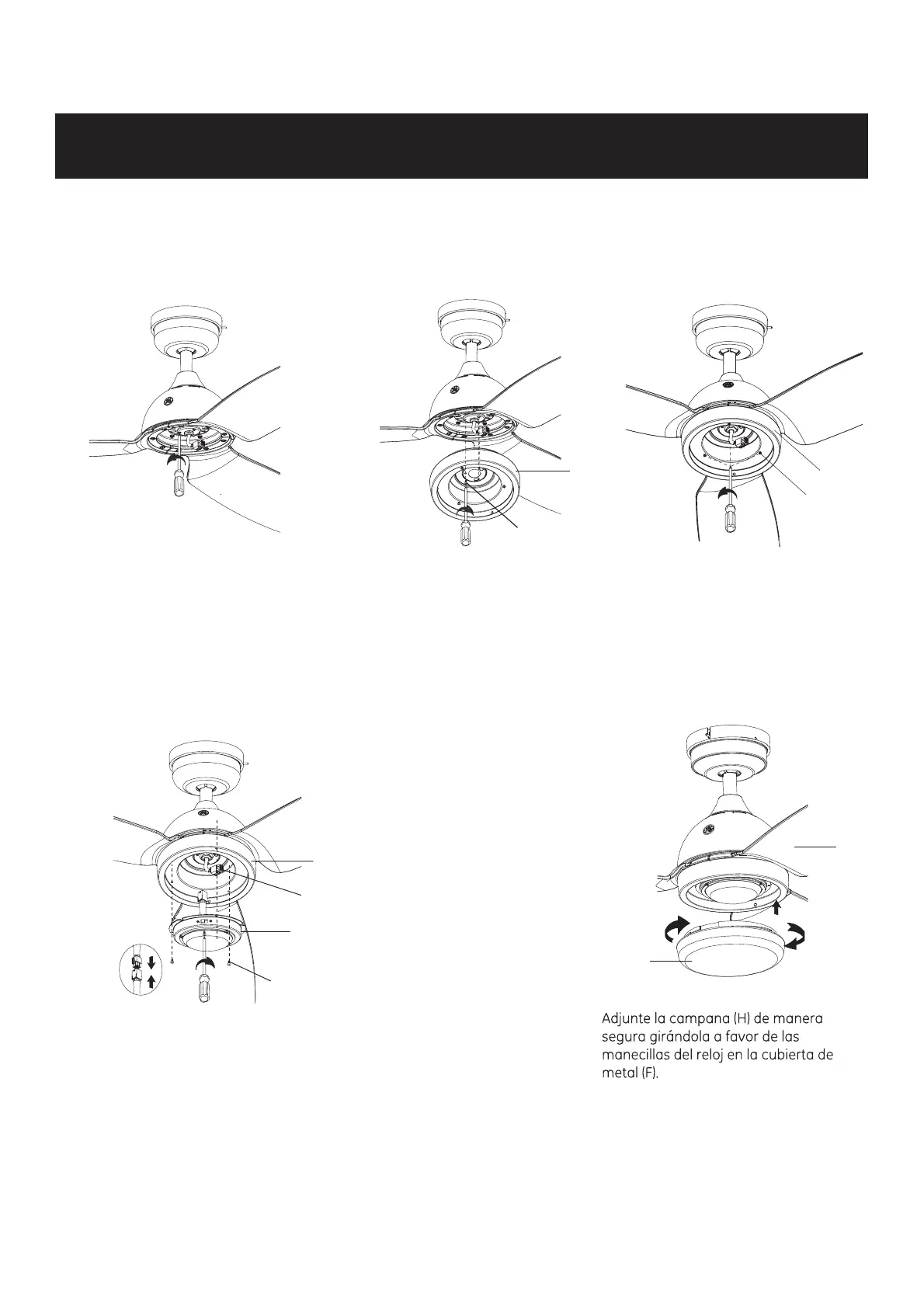 Adjunte la campana (H) de manera segura girándola a favor de las manecillas del reloj en la cubierta de metal (F).