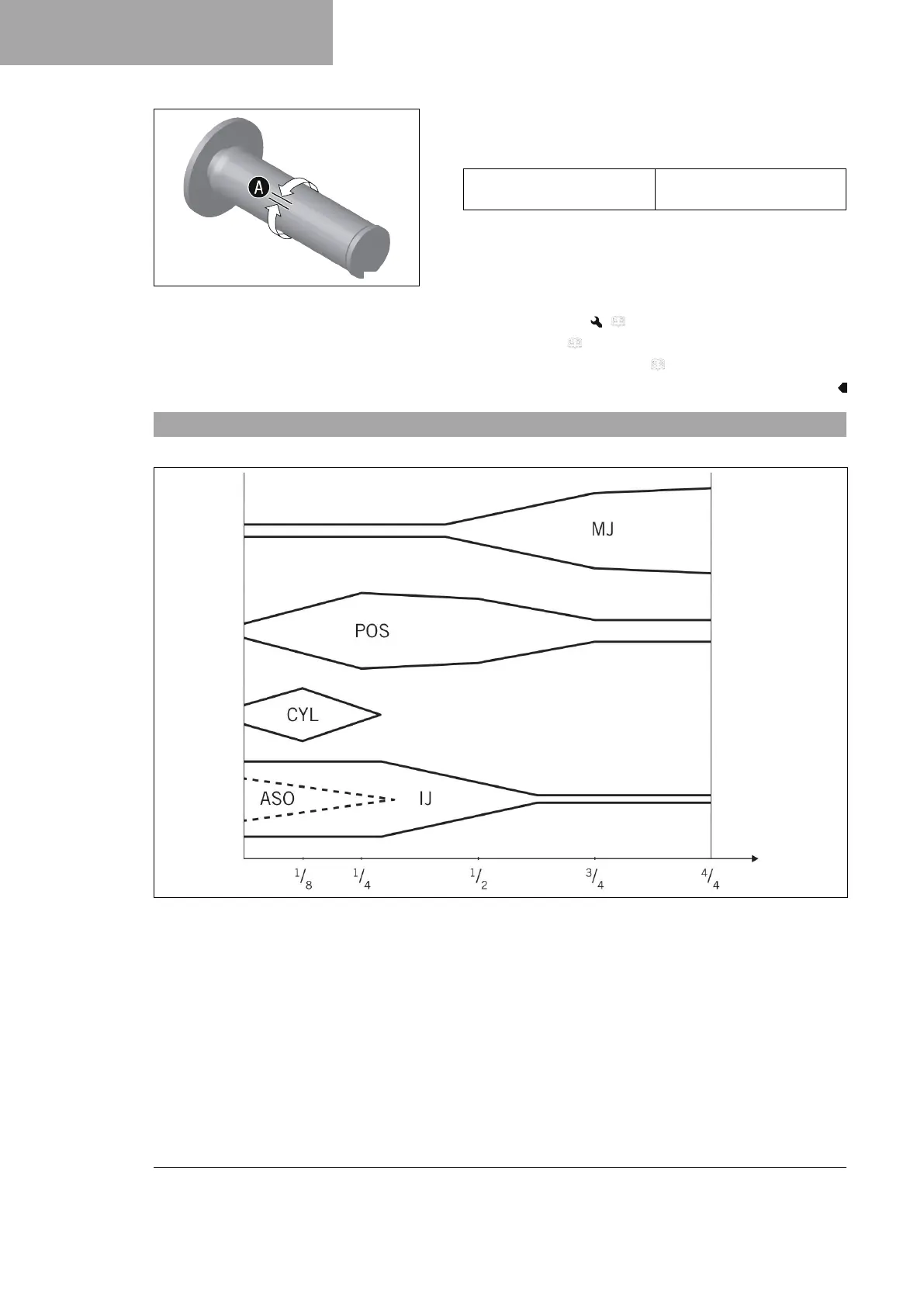 A

MJ

POS

CYL

ASO

IJ

$^1/_8$ $^1/_4$ $^1/_2$ $^3/_4$ $^4/_4$