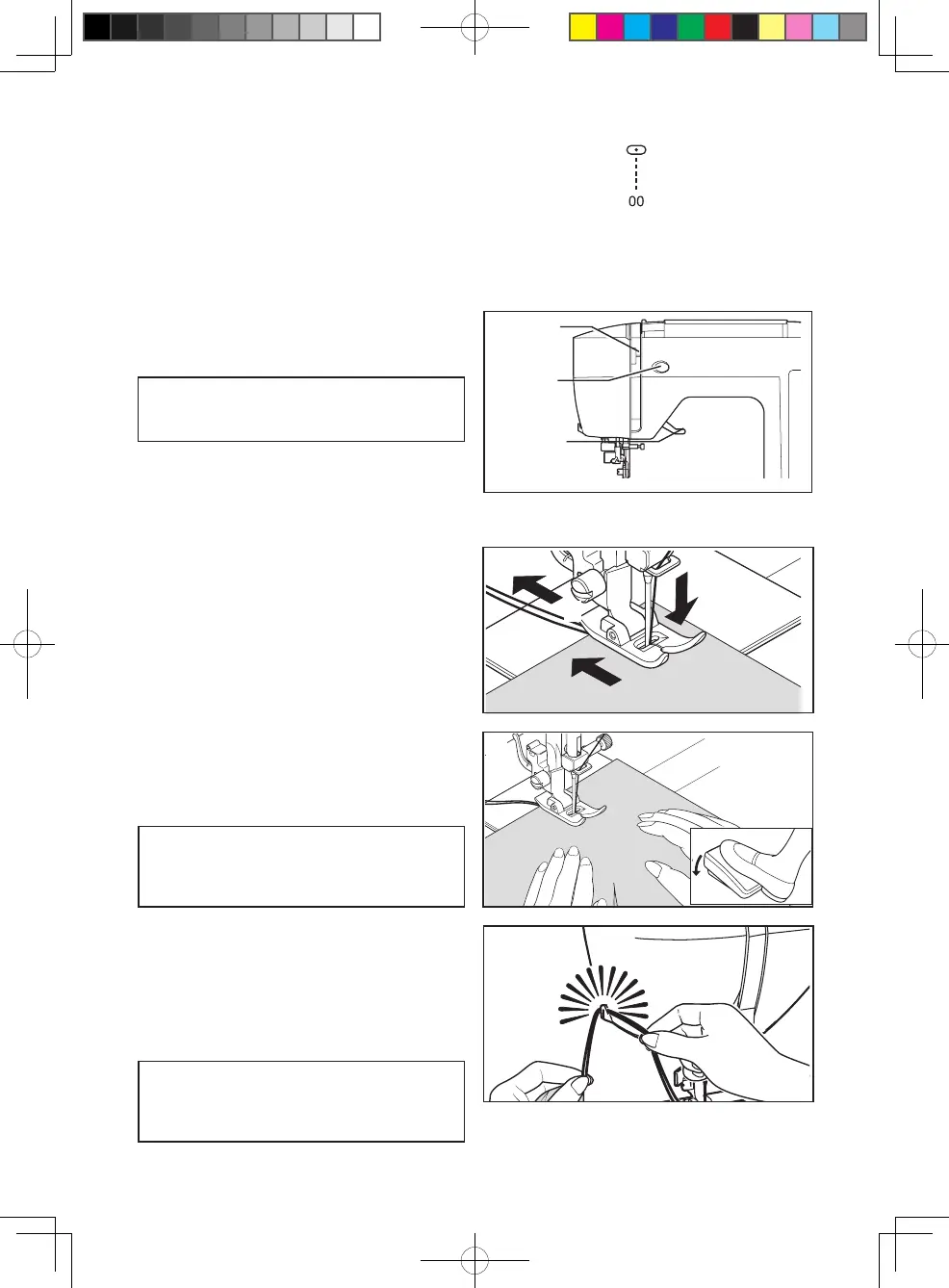 00