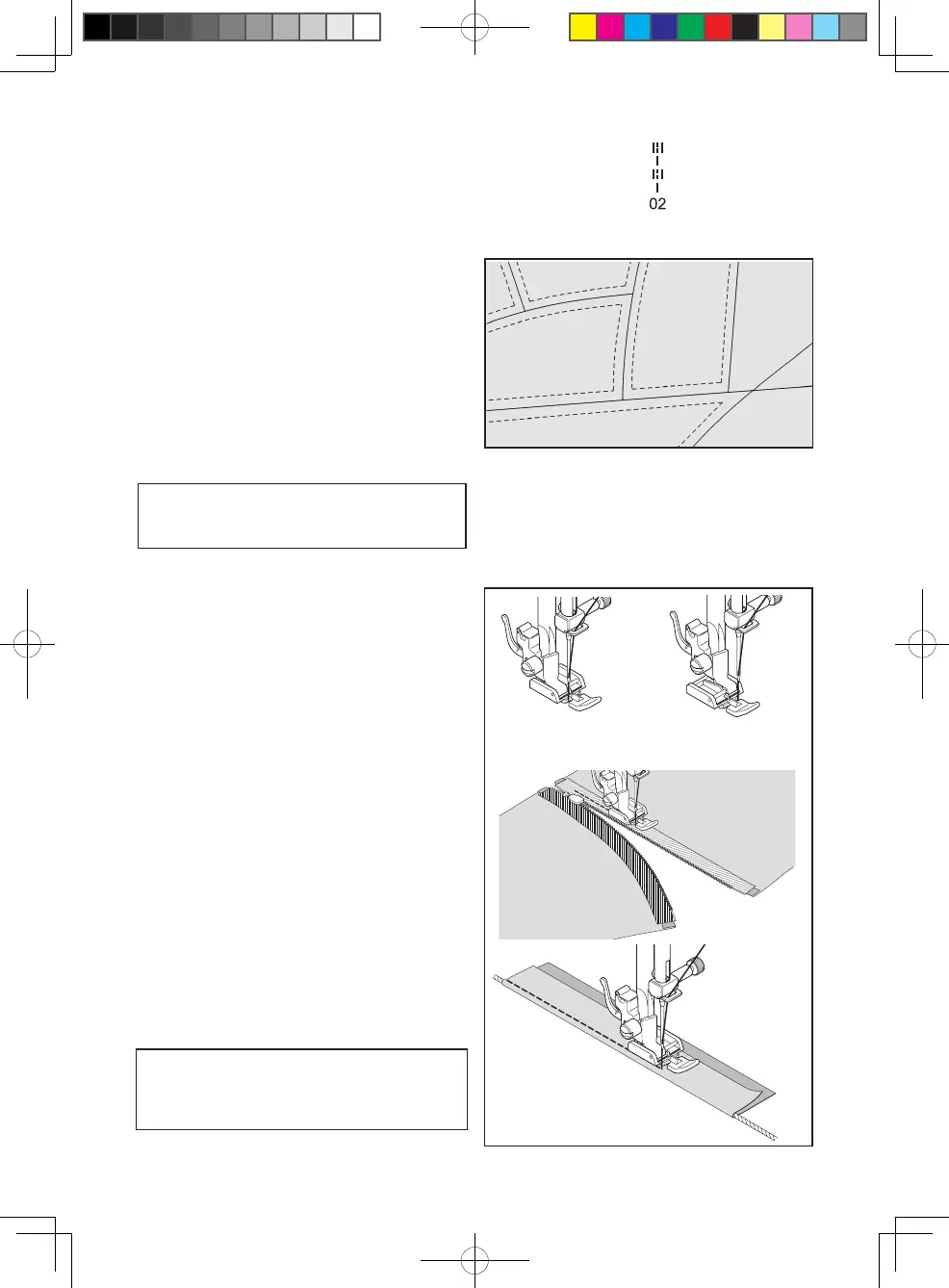 02