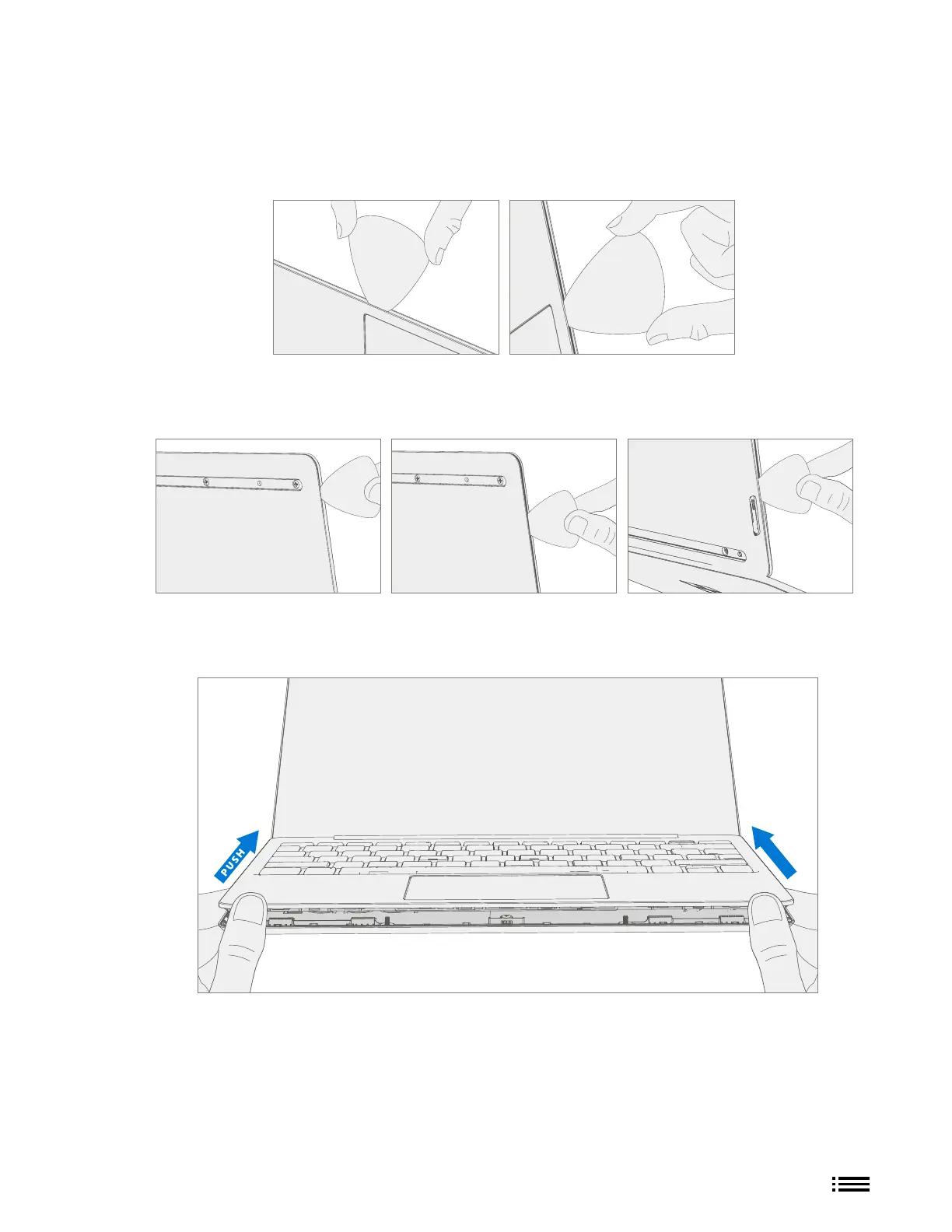 PUSH