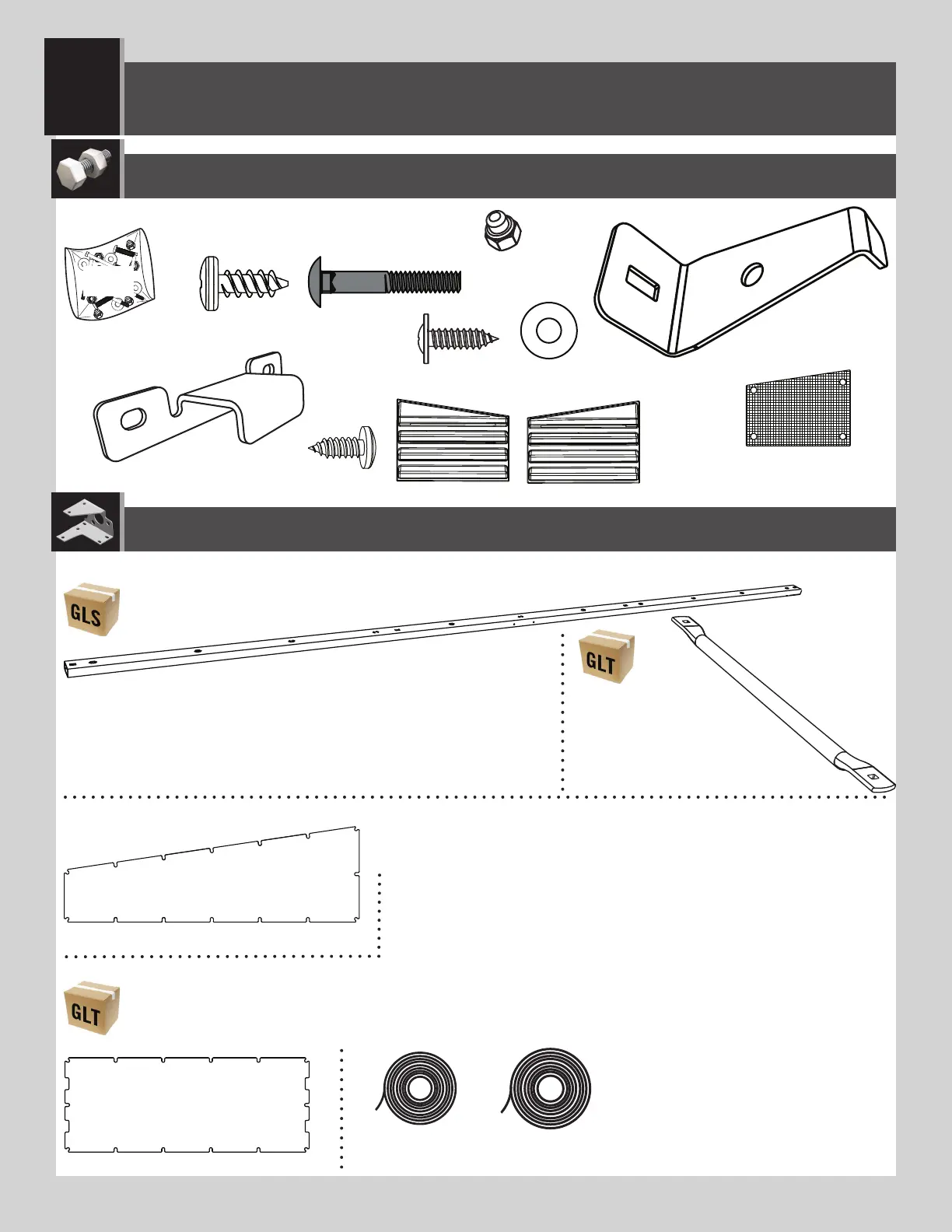 GLS

GLT

GLT