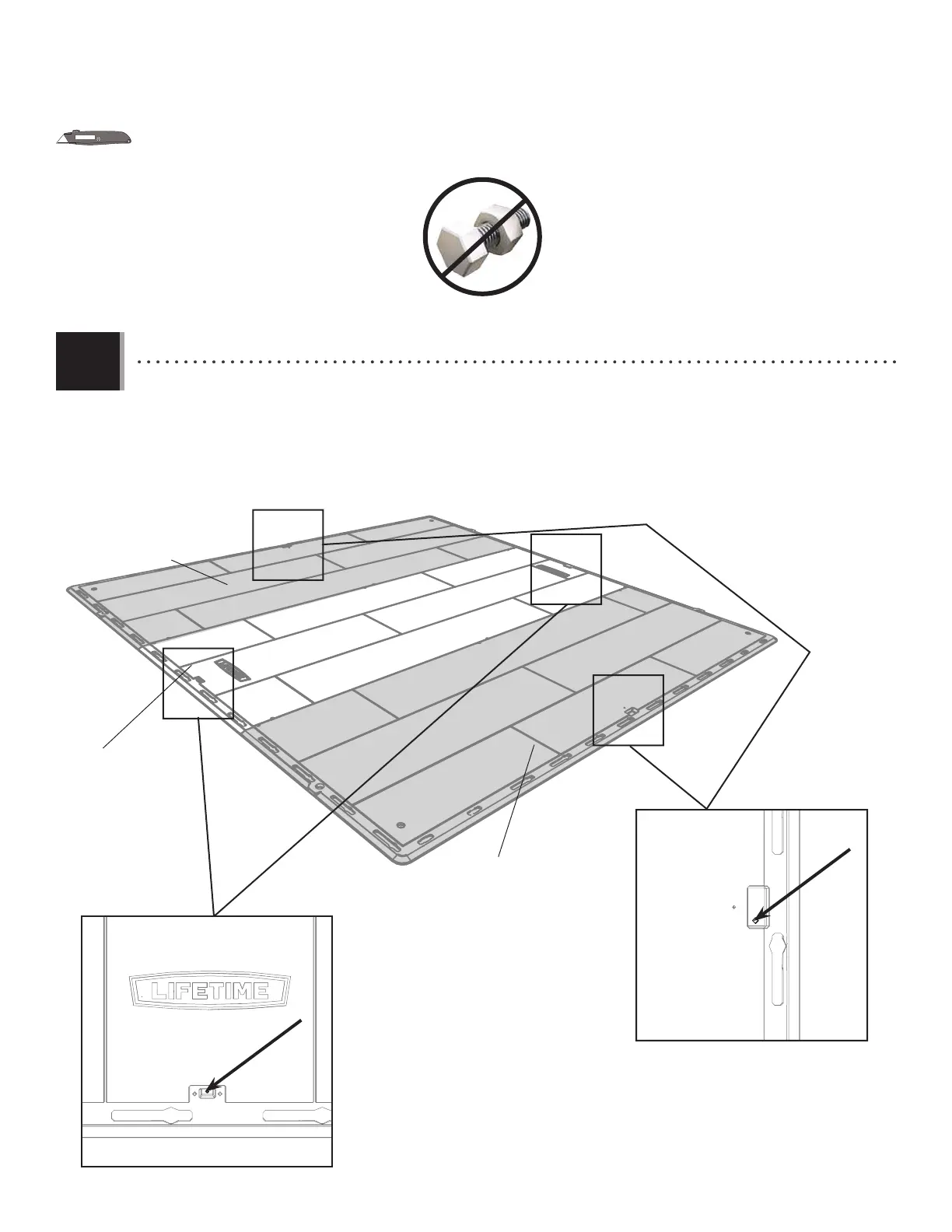 LIFETIME