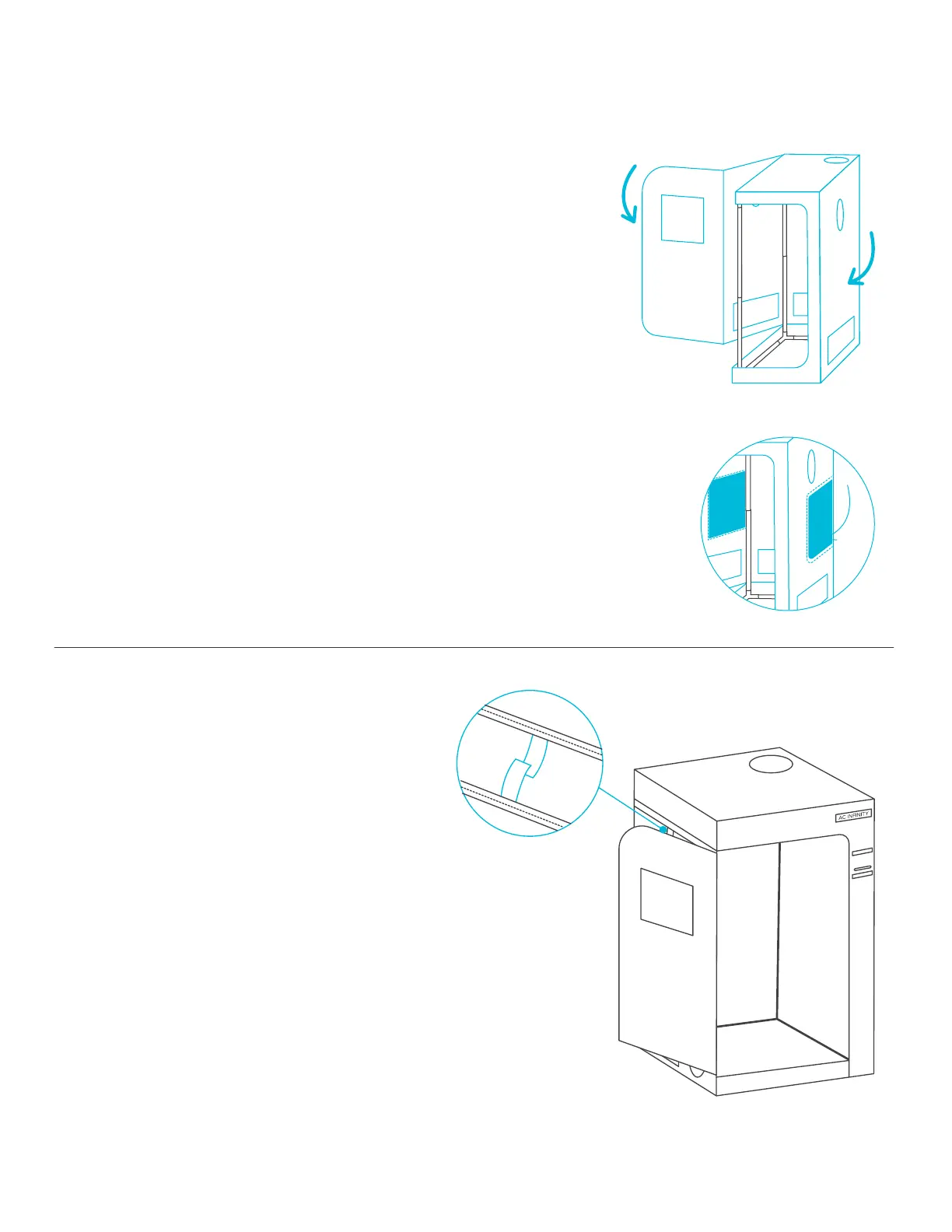 AC INFINITY