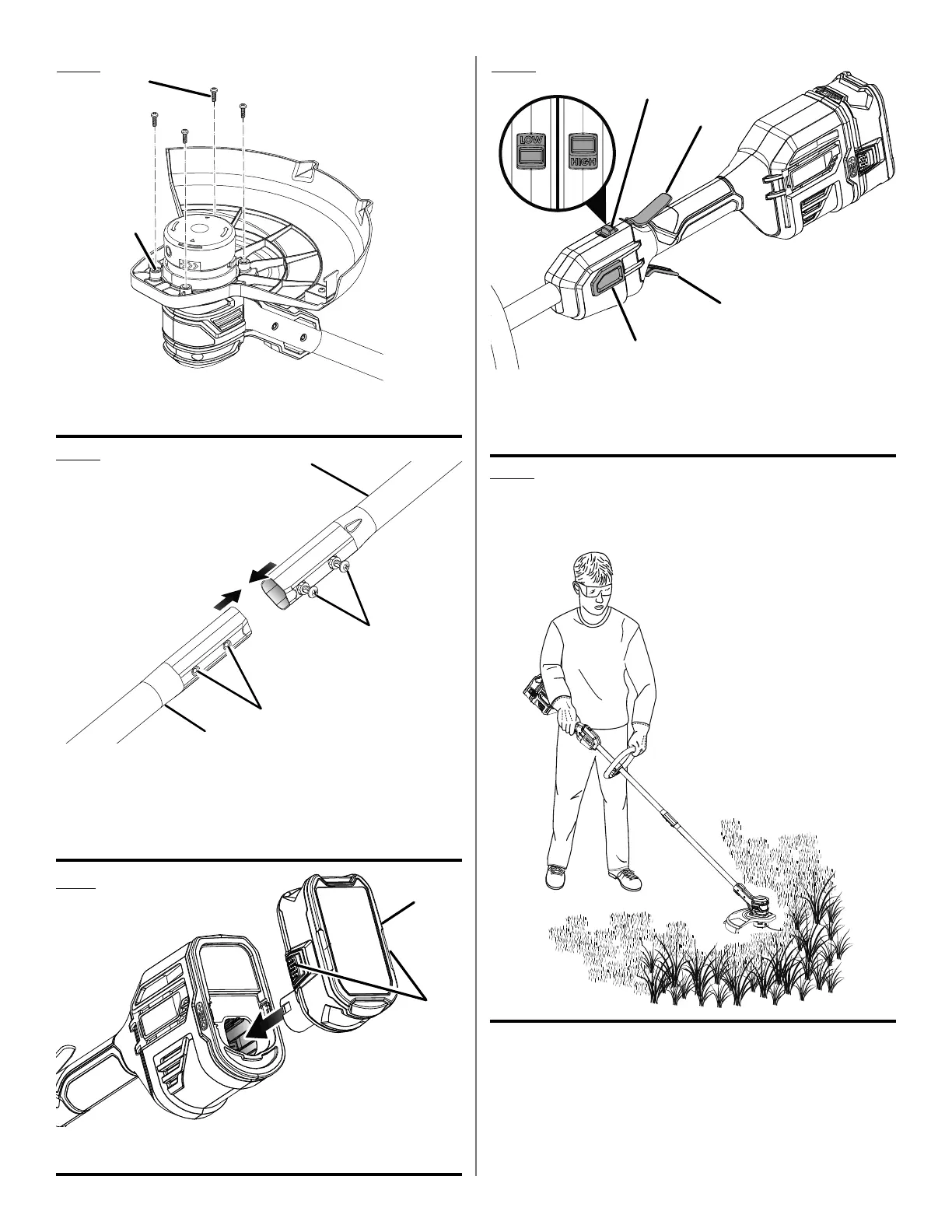 LOW

HIGH