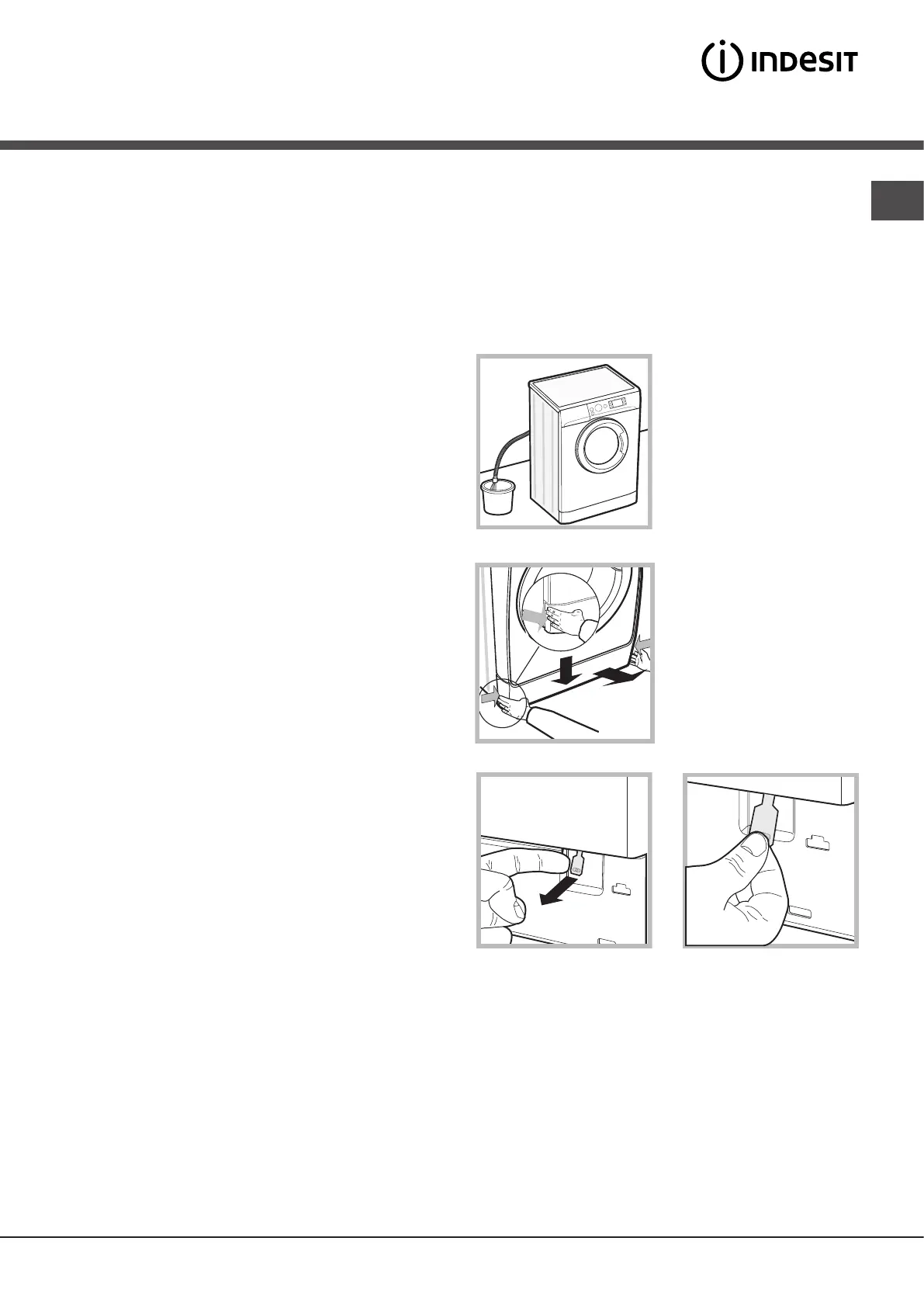 INDESIT