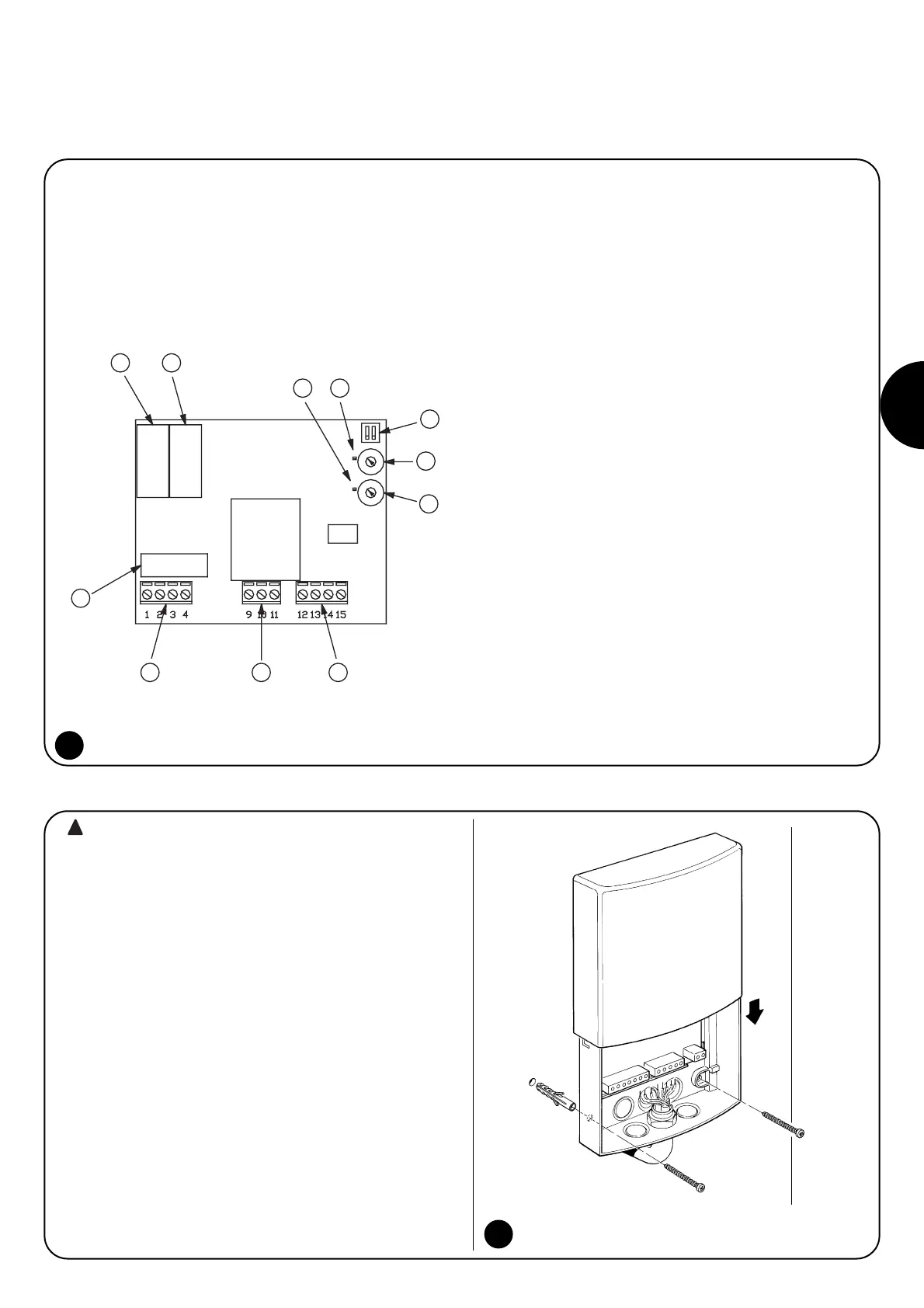 1 2 3 4

9 10 11

12 13 14 15