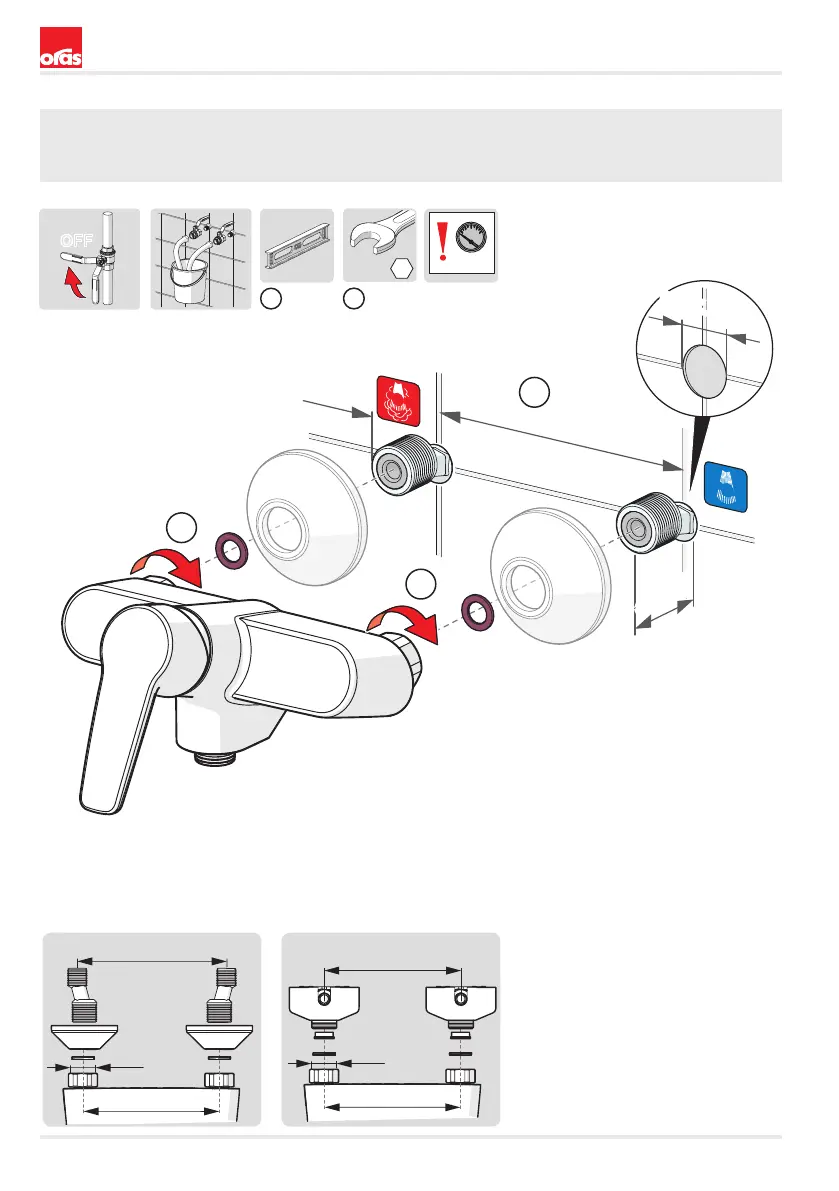 oras

OFF