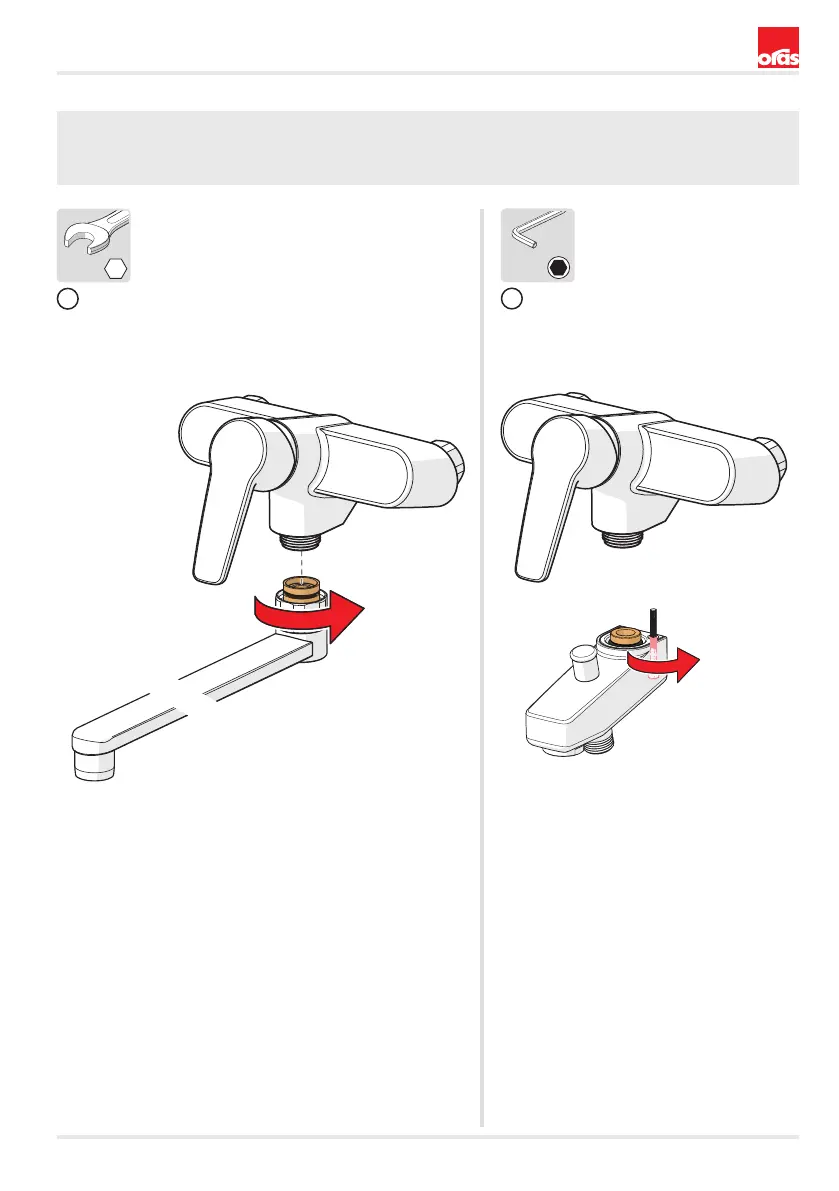 oras